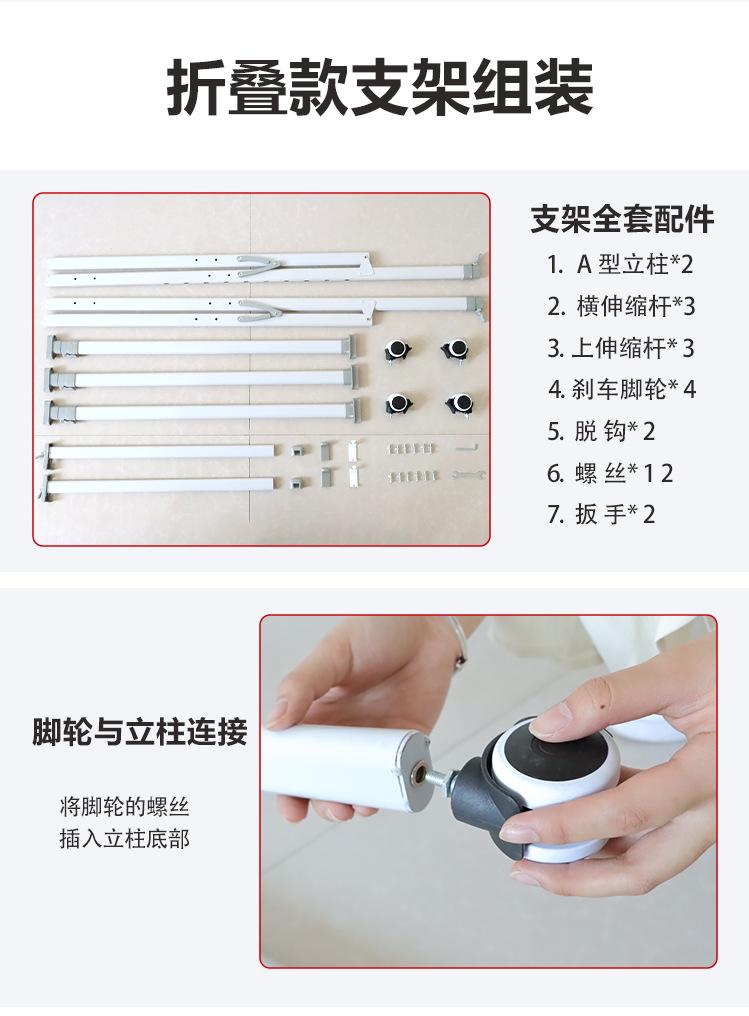 折叠款支架组装

支架全套配件

1. A 型立柱*2
2. 横伸缩杆*3
3. 上伸缩杆* 3
4. 刹车脚轮* 4
5. 脱 钩* 2
6. 螺 丝* 1 2
7. 扳 手* 2

脚轮与立柱连接

将脚轮的螺丝
插入立柱底部