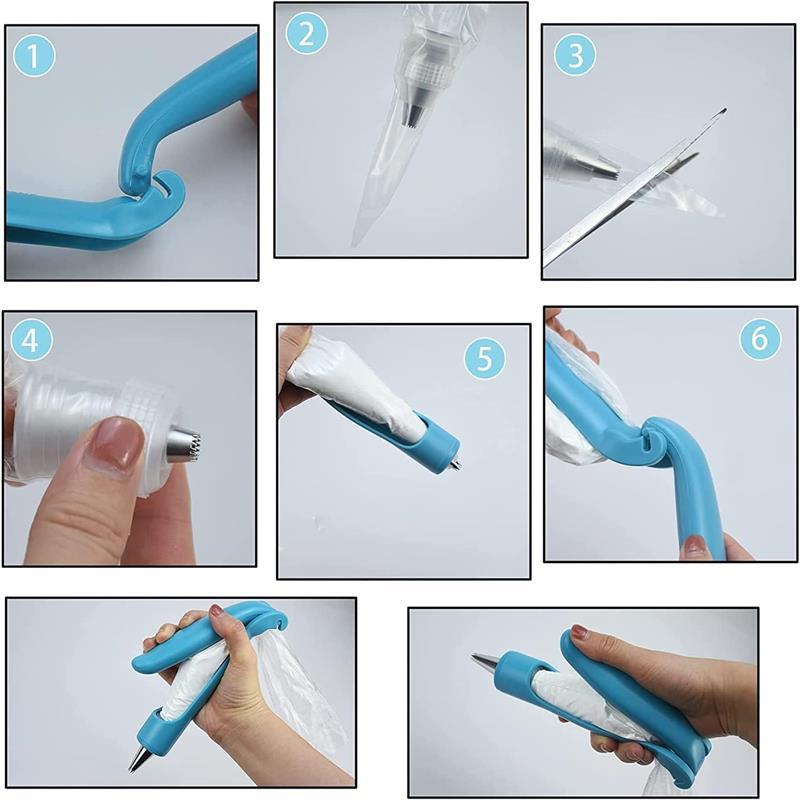 1
2
3
4
5
6