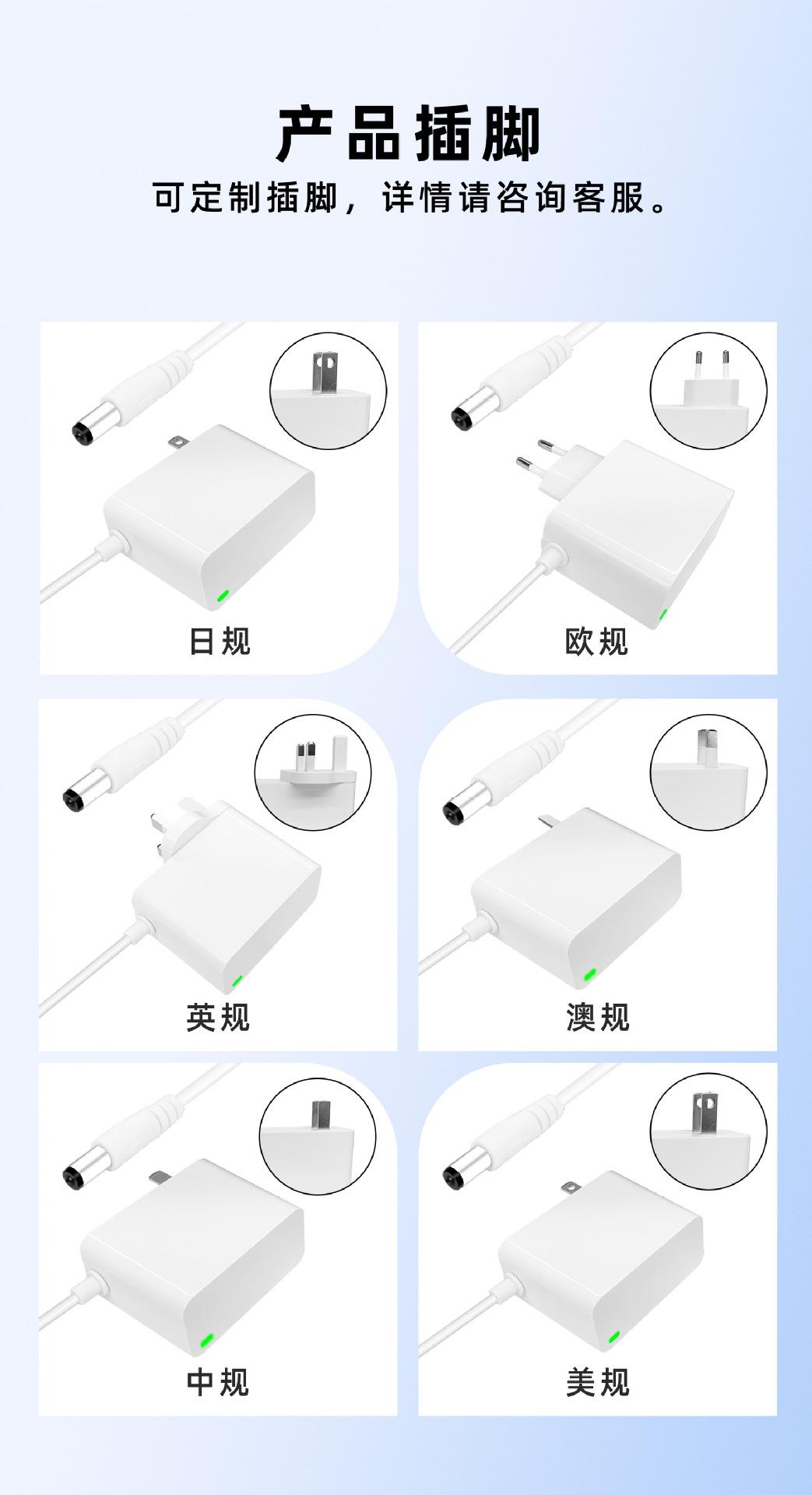 产品插脚

可定制插脚，详情请咨询客服。

日规

欧规

英规

澳规

中规

美规