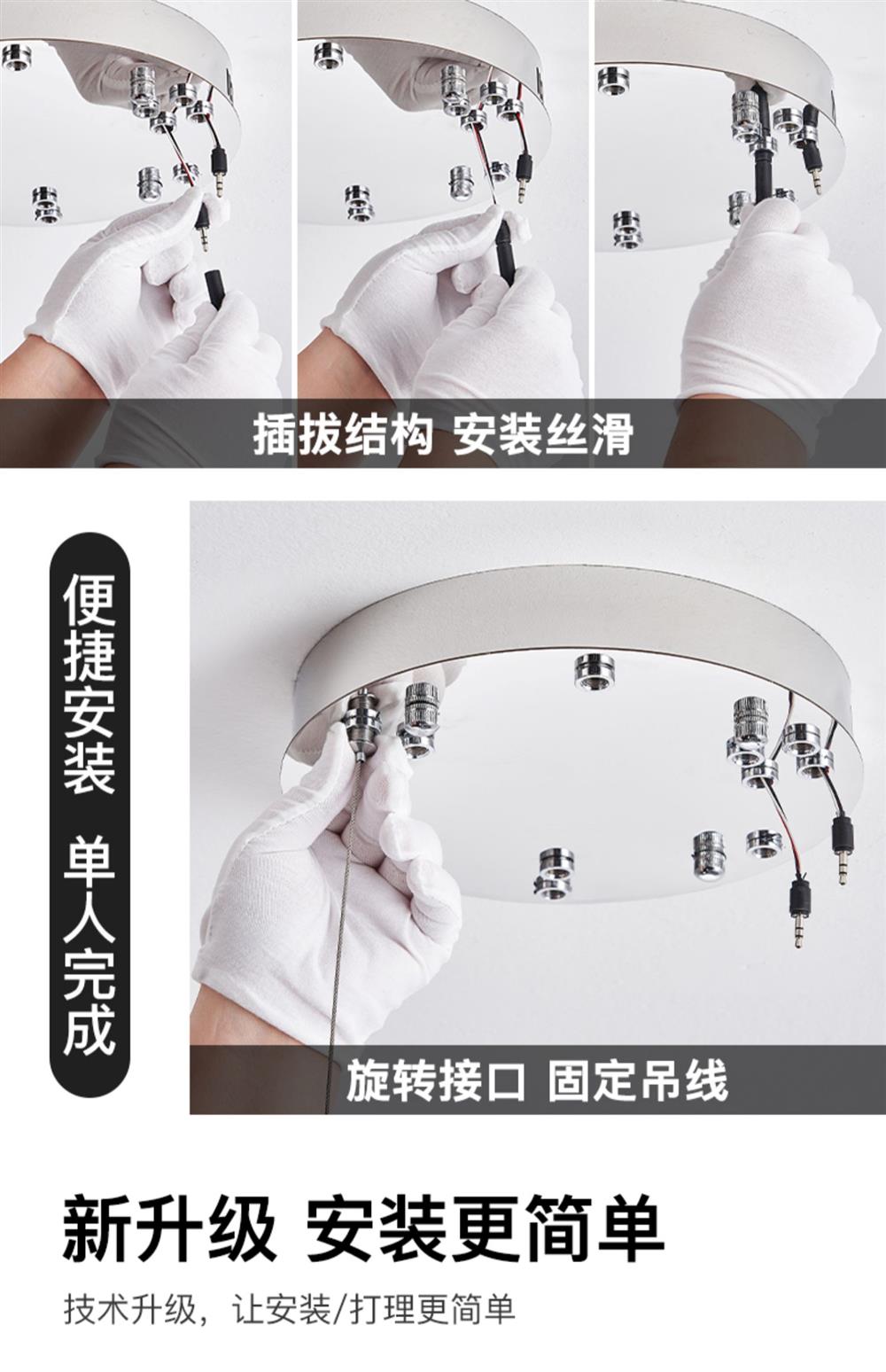 插拔结构 安装丝滑

便捷安装 单人完成

旋转接口 固定吊线

新升级 安装更简单

技术升级，让安装/打理更简单