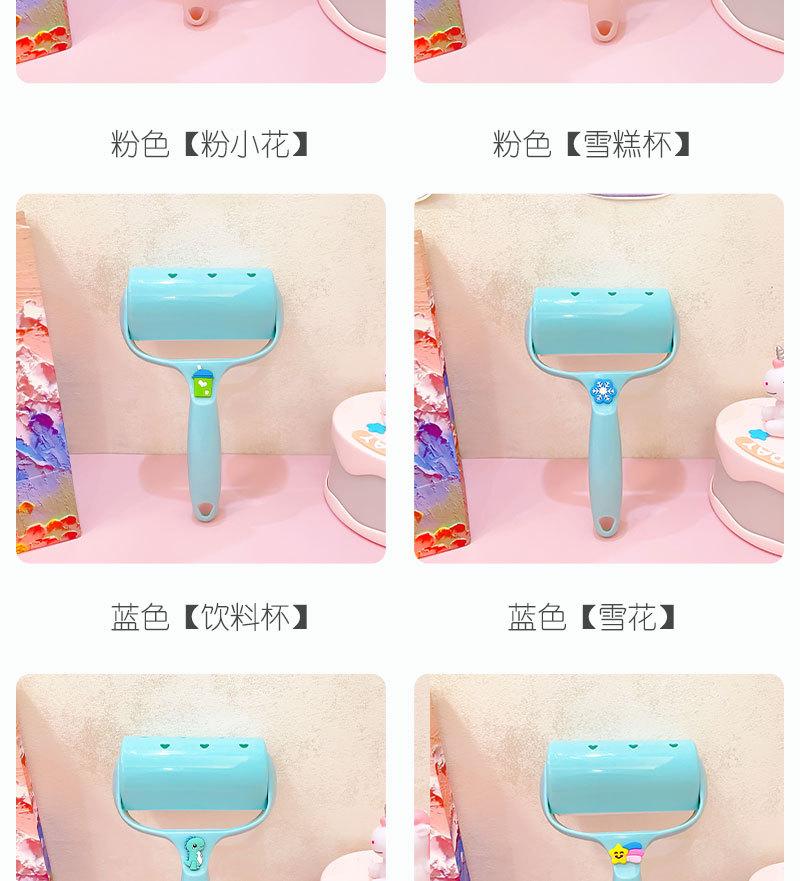 粉色【粉小花】

粉色【雪糕杯】

蓝色【饮料杯】

蓝色【雪花】