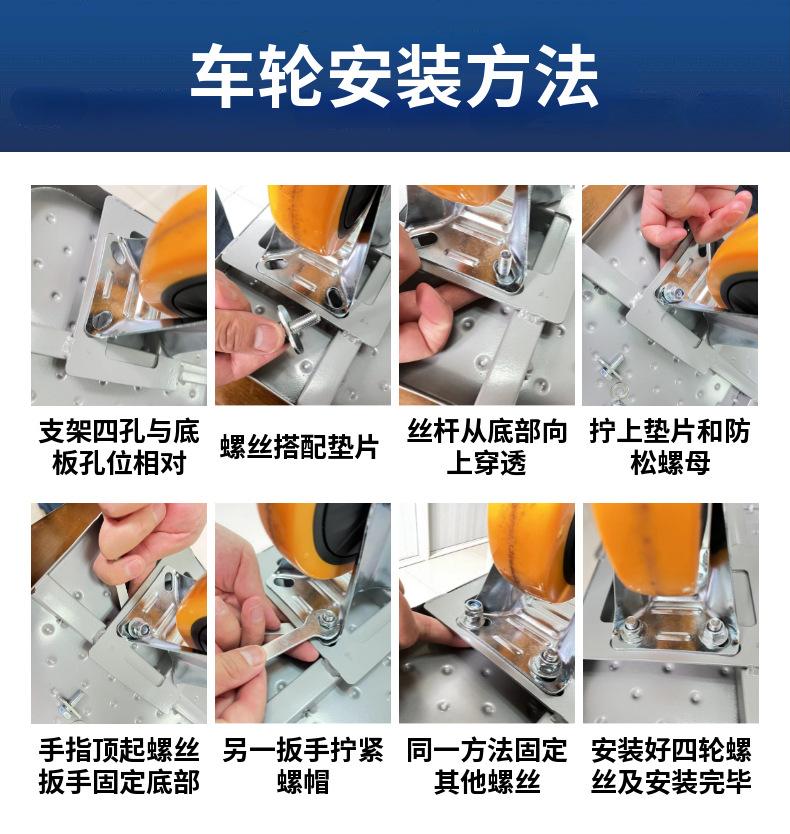 车轮安装方法

支架四孔与底板孔位相对

螺丝搭配垫片

丝杆从底部向上穿透

拧上垫片和防松螺母

手指顶起螺丝扳手固定底部

另一扳手拧紧螺帽

同一方法固定其他螺丝

安装好四轮螺丝及安装完毕