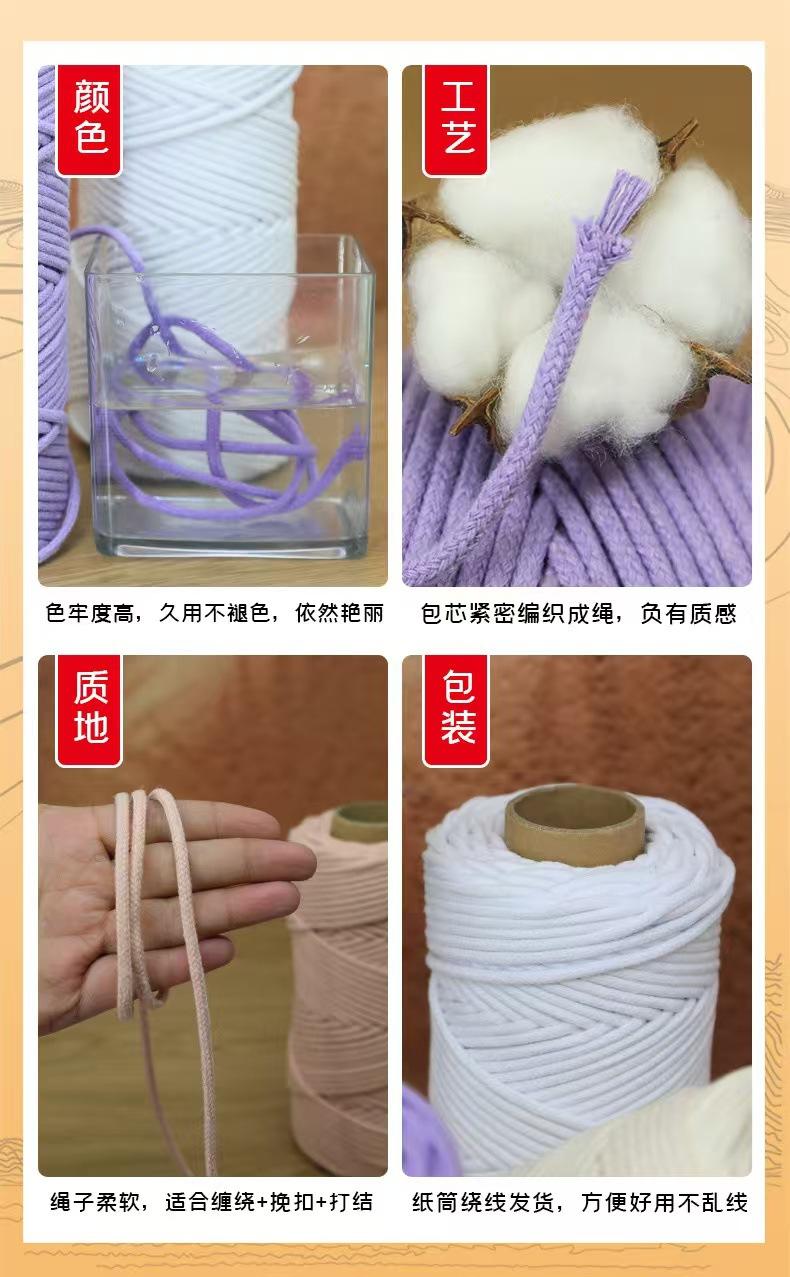 颜色

色牢度高，久用不褪色，依然艳丽

工艺

包芯紧密编织成绳，负有质感

质地

绳子柔软，适合缠绕+挽扣+打结

包装

纸筒绕线发货，方便好用不乱线