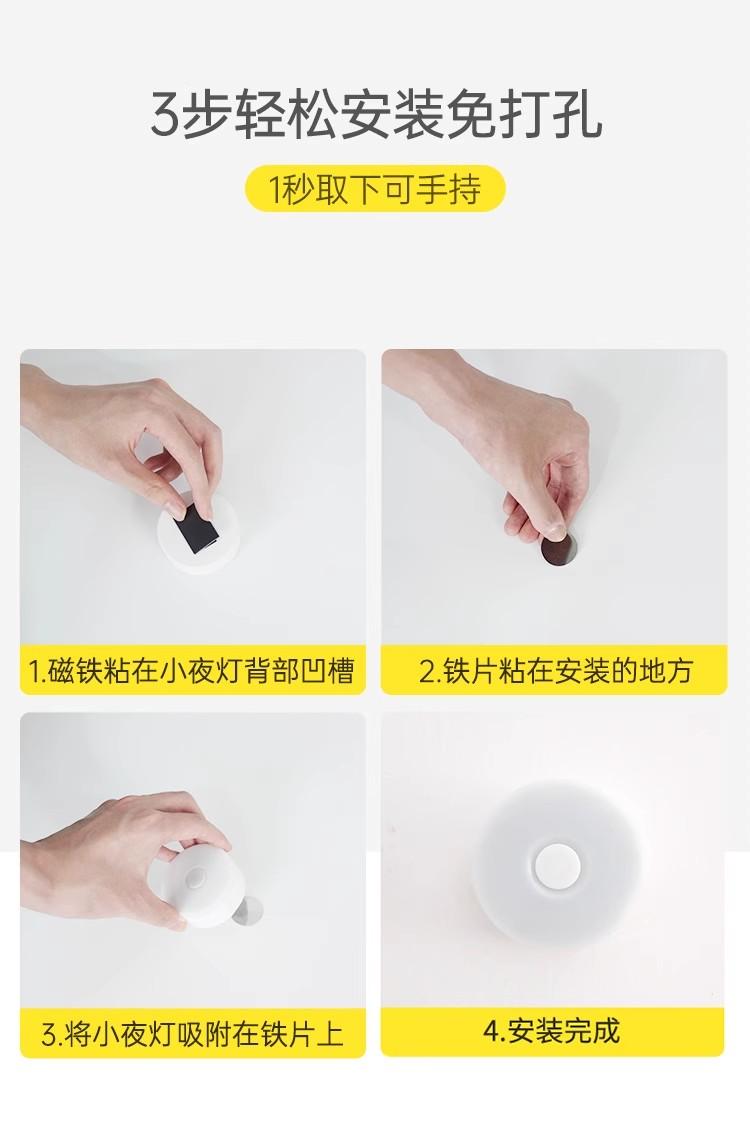 3步轻松安装免打孔

1秒取下可手持

1.磁铁粘在小夜灯背部凹槽

2.铁片粘在安装的地方

3.将小夜灯吸附在铁片上

4.安装完成