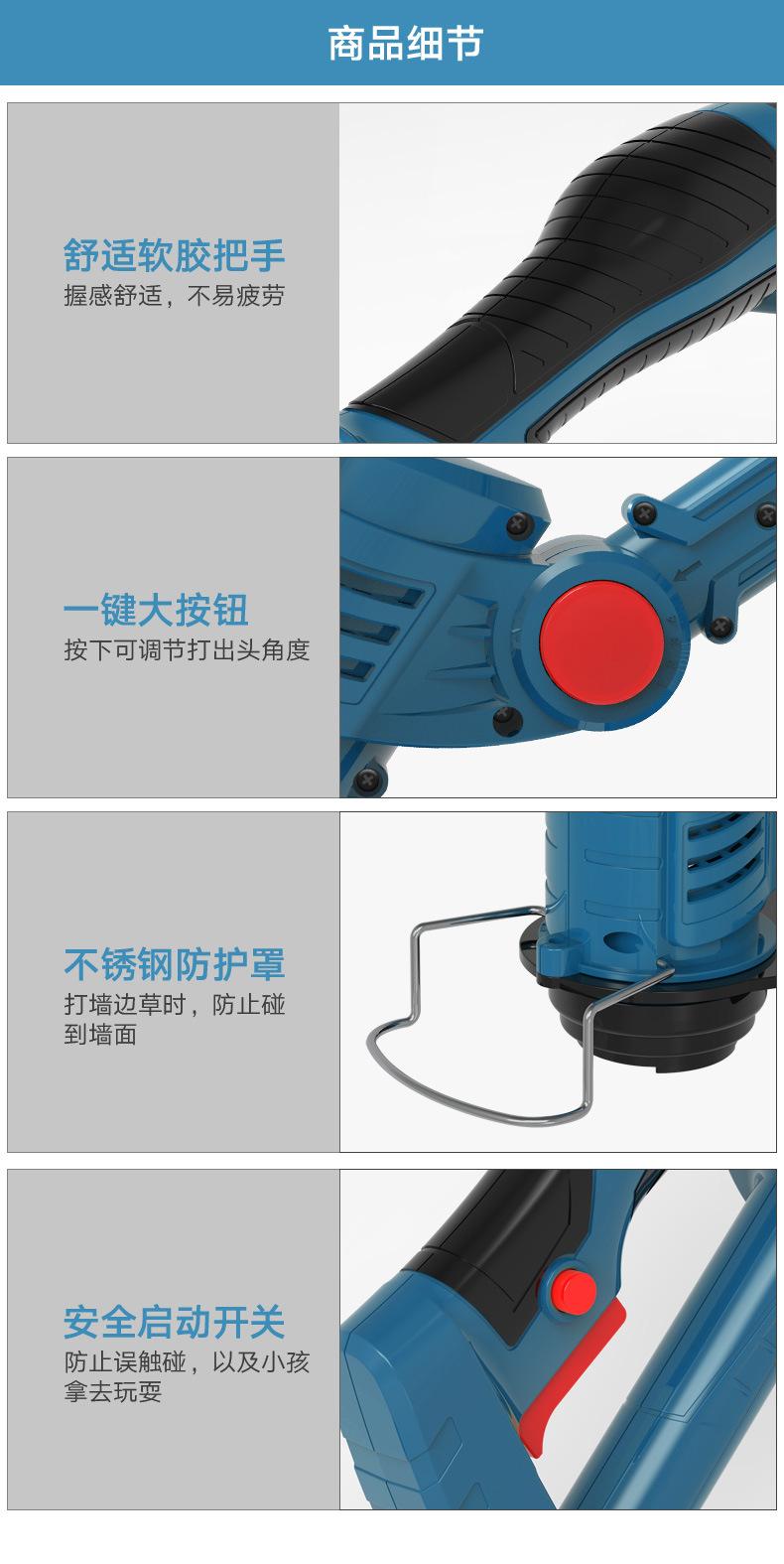 商品细节

舒适软胶把手
握感舒适，不易疲劳

一键大按钮
按下可调节打出头角度

不锈钢防护罩
打墙边草时，防止碰到墙面

安全启动开关
防止误触碰，以及小孩拿去玩耍