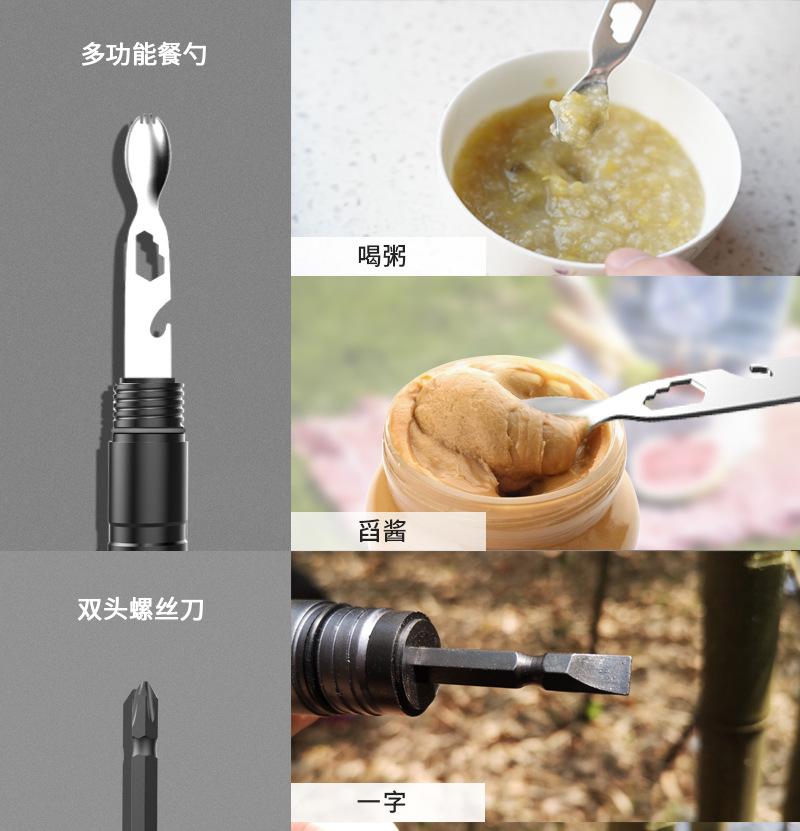 多功能餐勺

喝粥

舀酱

双头螺丝刀

一字