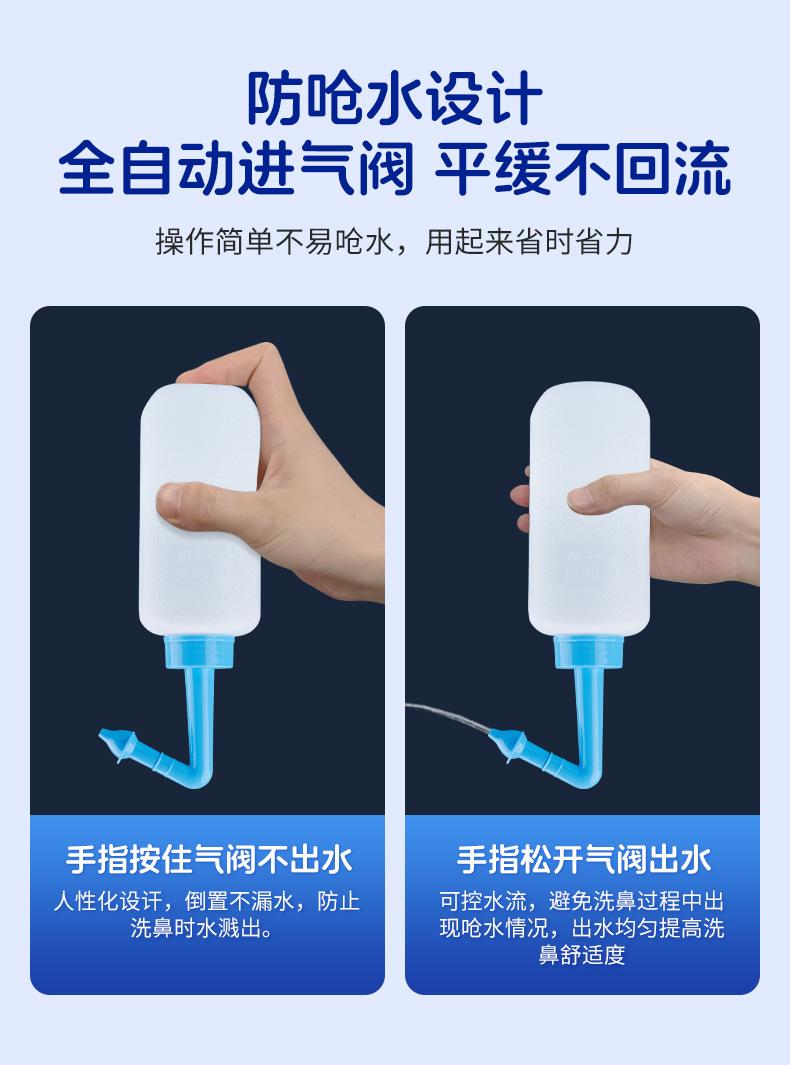 防呛水设计
全自动进气阀 平缓不回流

操作简单不易呛水，用起来省时省力

手指按住气阀不出水

人性化设计，倒置不漏水，防止洗鼻时水溅出。

手指松开气阀出水

可控水流，避免洗鼻过程中出现呛水情况，出水均匀提高洗鼻舒适度