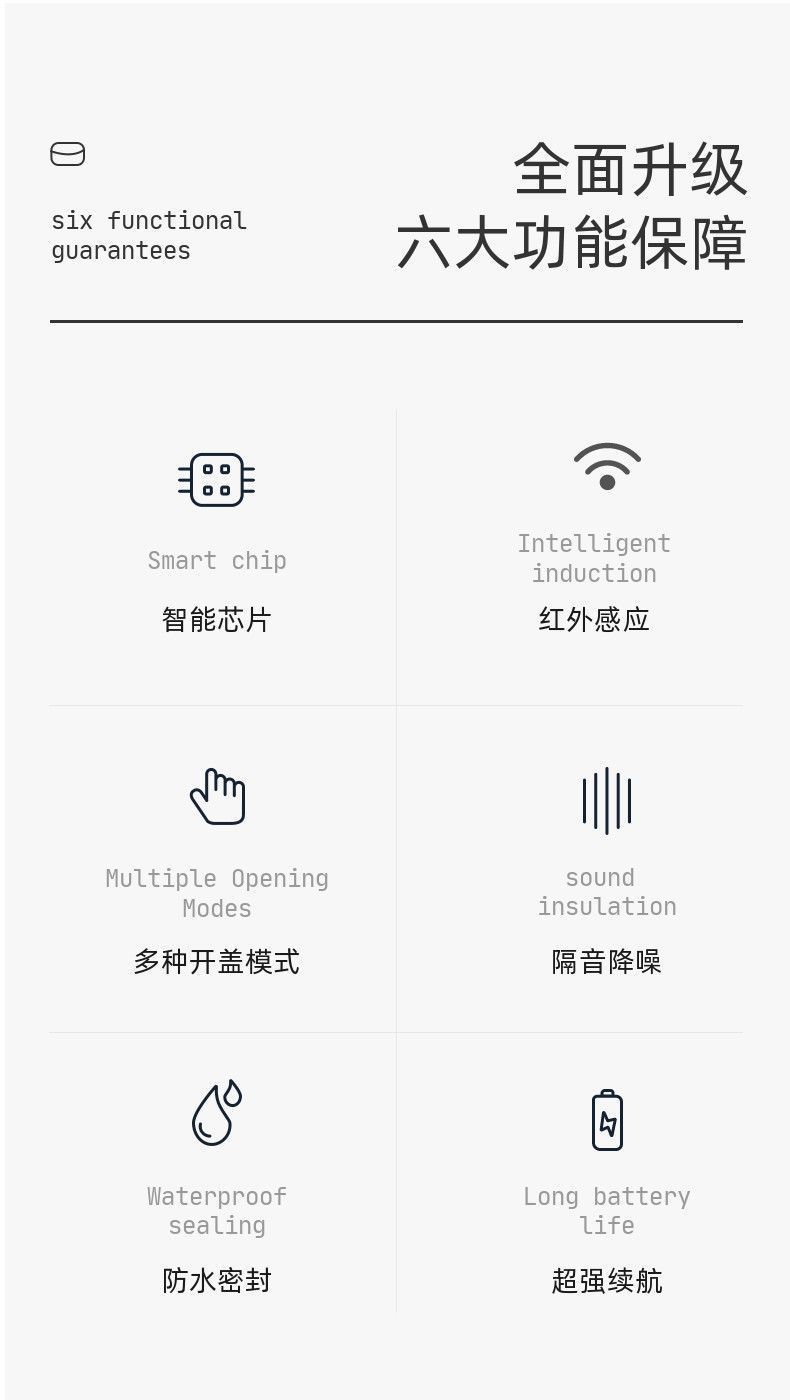 six functional guarantees

全面升级
六大功能保障

Smart chip
智能芯片

Intelligent induction
红外感应

Multiple Opening Modes
多种开盖模式

sound insulation
隔音降噪

Waterproof sealing
防水密封

Long battery life
超强续航