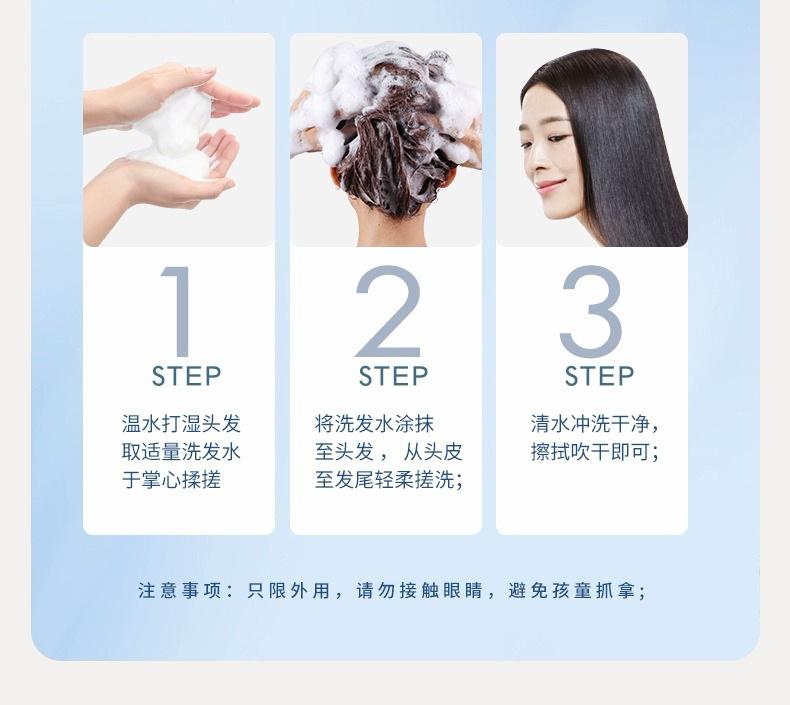 1
STEP
温水打湿头发
取适量洗发水
于掌心揉搓

2
STEP
将洗发水涂抹
至头发， 从头皮
至发尾轻柔搓洗;

3
STEP
清水冲洗干净，
擦拭吹干即可;

注意事项：只限外用，请勿接触眼睛，避免孩童抓拿;