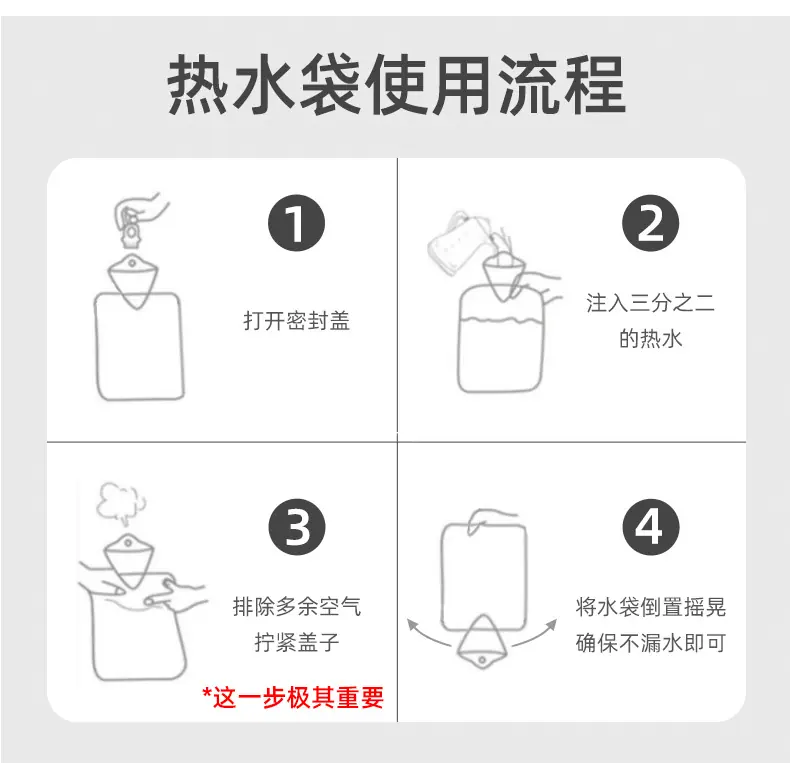 热水袋使用流程

1
打开密封盖

2
注入三分之二的热水

3
排除多余空气
拧紧盖子
*这一步极其重要

4
将水袋倒置摇晃
确保不漏水即可