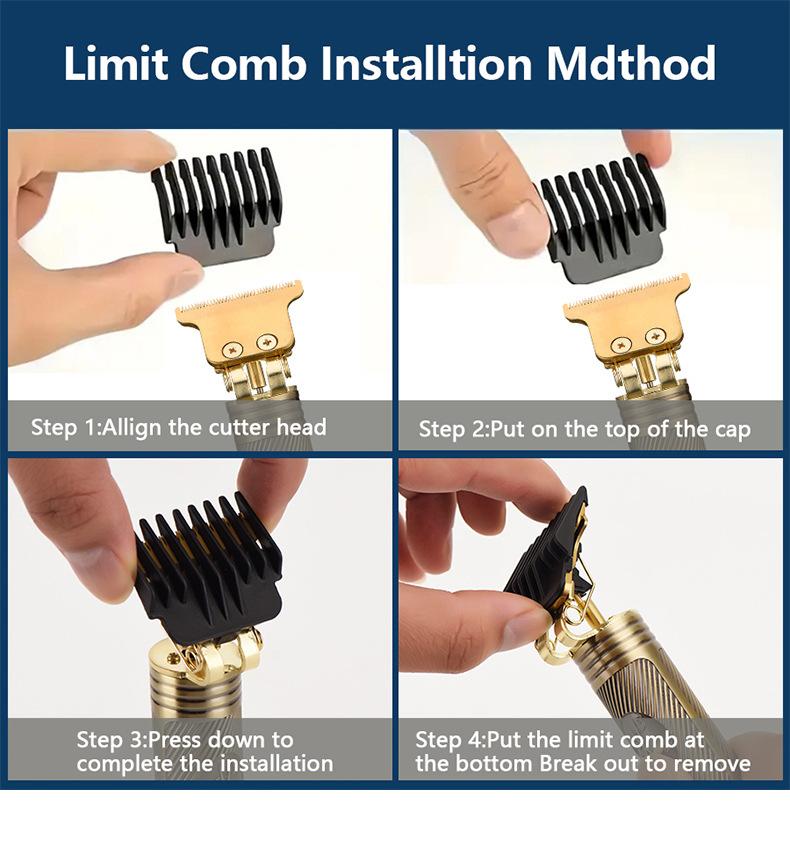 Limit Comb Installtion Mdthod

Step 1:Allign the cutter head

Step 2:Put on the top of the cap

Step 3:Press down to complete the installation

Step 4:Put the limit comb at the bottom Break out to remove