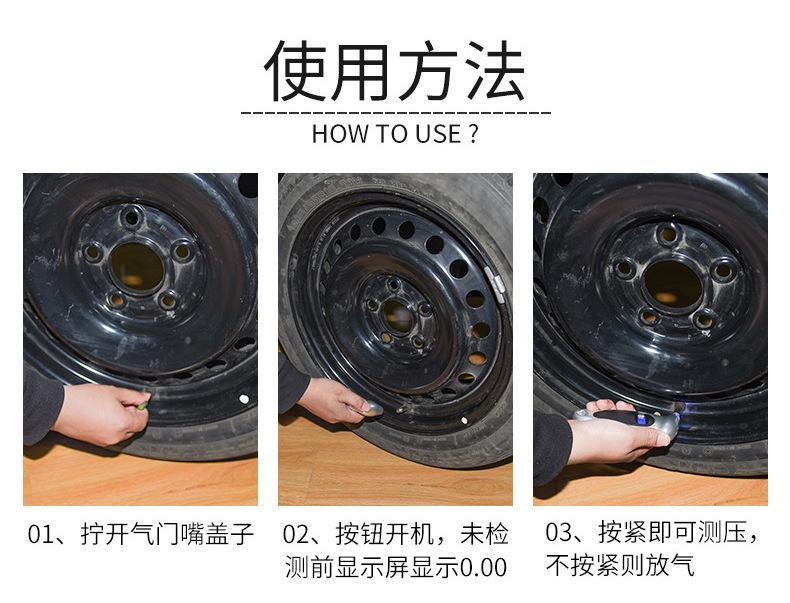 使用方法

HOW TO USE ?

01、拧开气门嘴盖子

02、按钮开机，未检测前显示屏显示0.00

03、按紧即可测压，不按紧则放气