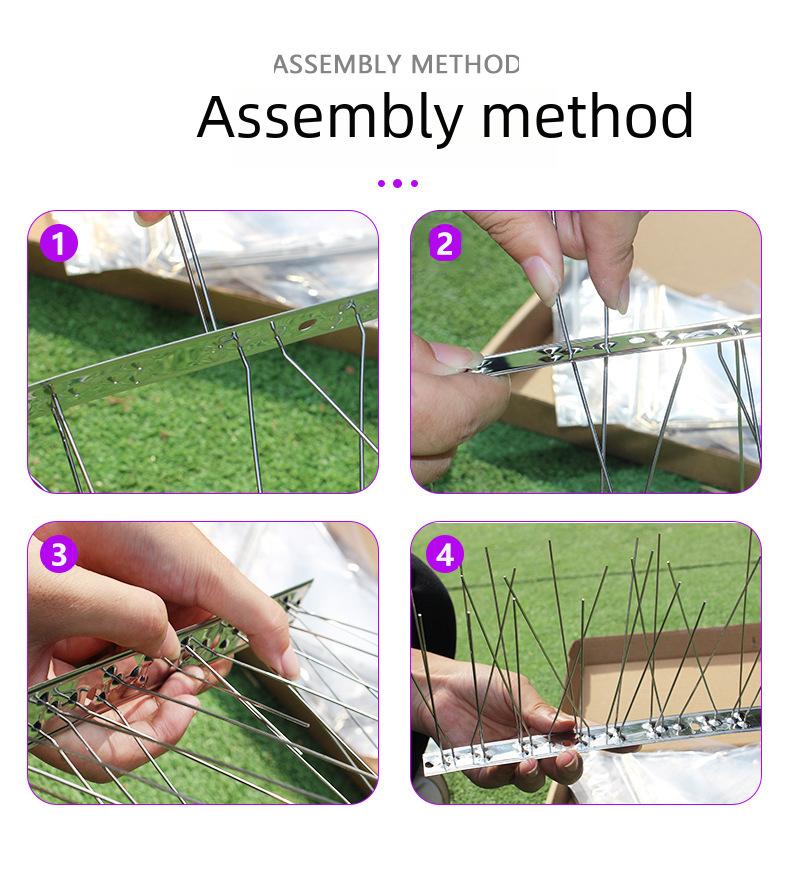 ASSEMBLY METHOD
Assembly method

1

2

3

4