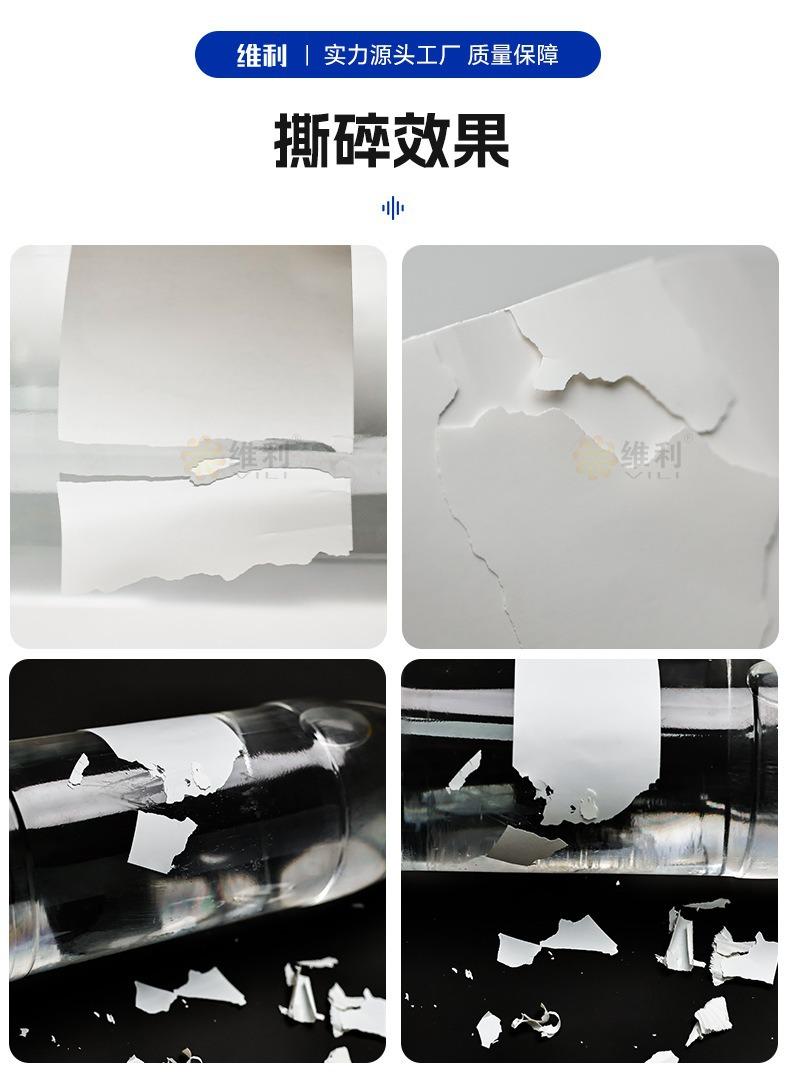 维利 | 实力源头工厂 质量保障

撕碎效果

维利
VILI

维利
VILI