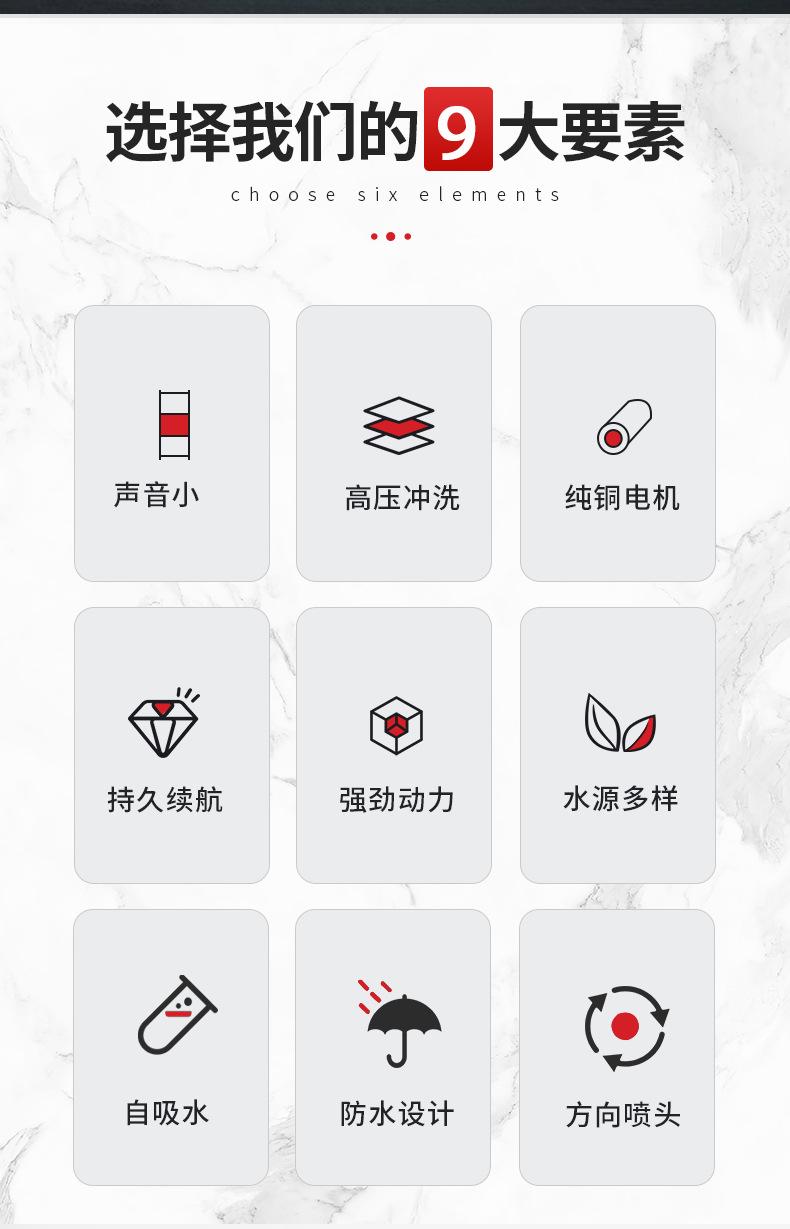 选择我们的9大要素

choose six elements

声音小

高压冲洗

纯铜电机

持久续航

强劲动力

水源多样

自吸水

防水设计

方向喷头