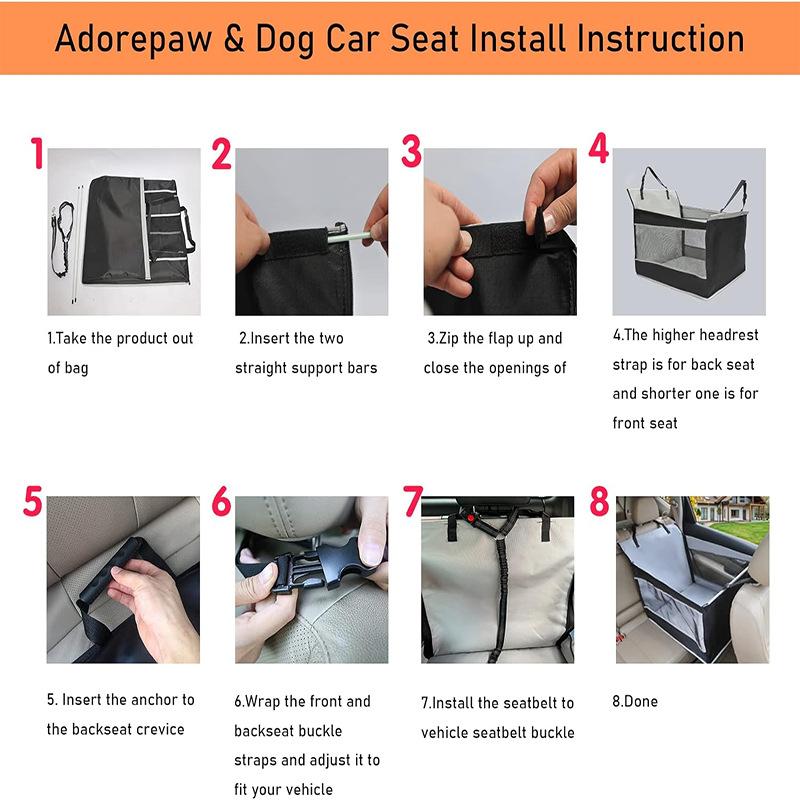 Adorepaw & Dog Car Seat Install Instruction

1

1.Take the product out of bag

2

2.Insert the two straight support bars

3

3.Zip the flap up and close the openings of

4

4.The higher headrest strap is for back seat and shorter one is for front seat

5

5. Insert the anchor to the backseat crevice

6

6.Wrap the front and backseat buckle straps and adjust it to fit your vehicle

7

7.Install the seatbelt to vehicle seatbelt buckle

8

8.Done