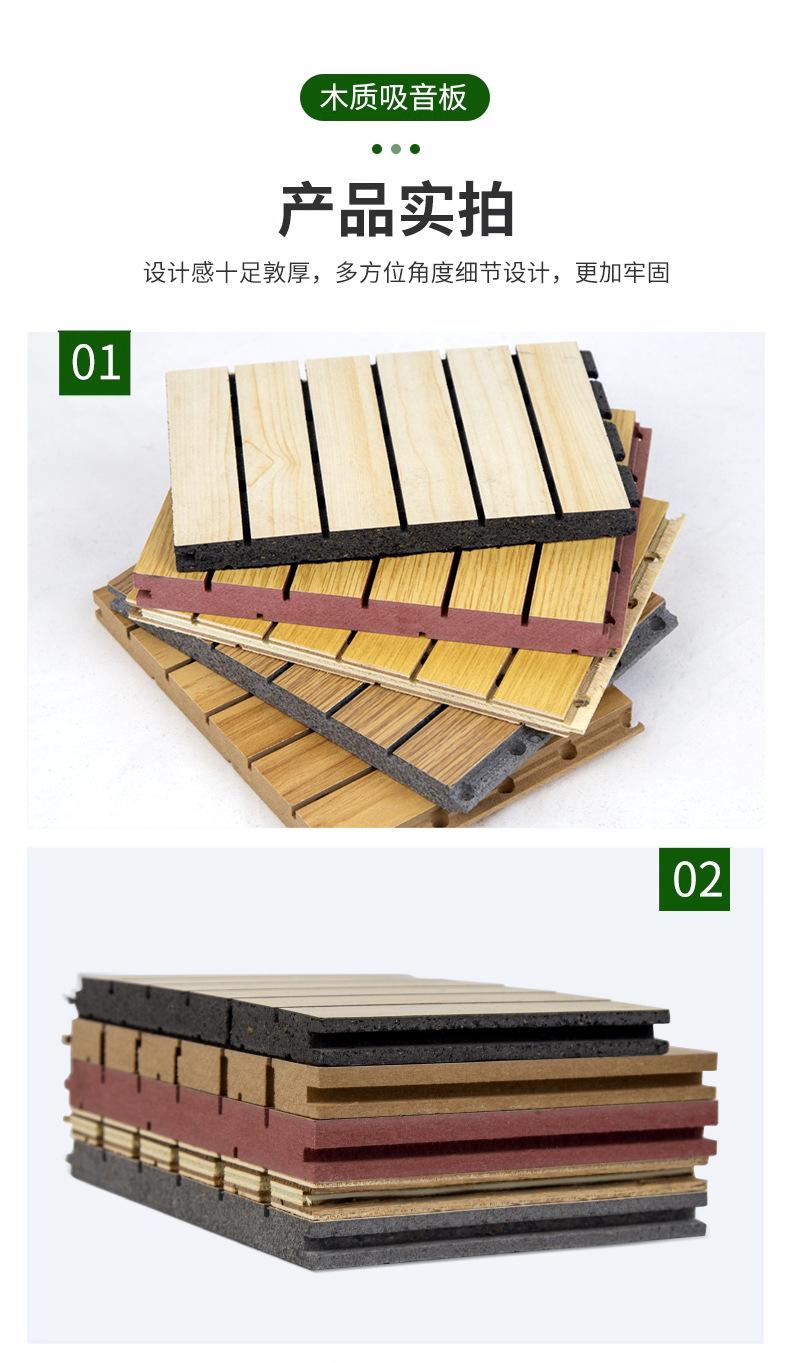 木质吸音板

产品实拍

设计感十足敦厚，多方位角度细节设计，更加牢固

01

02