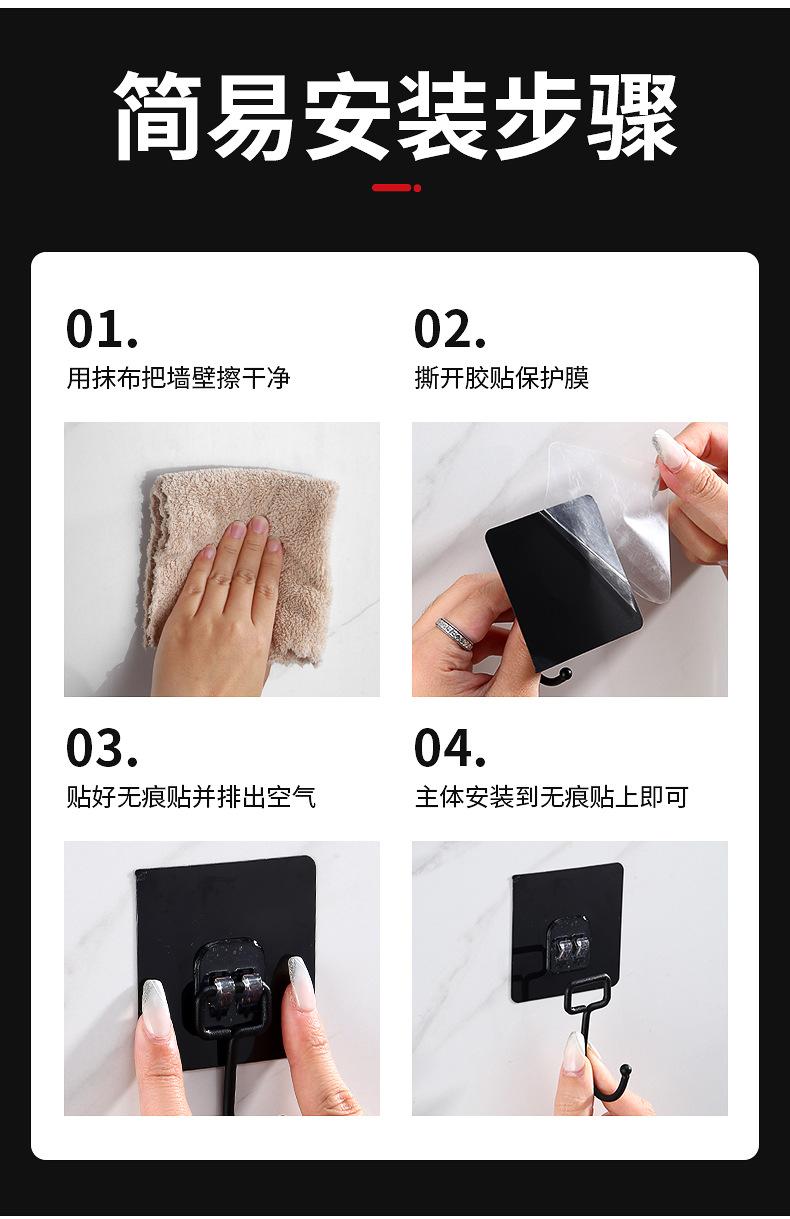 简易安装步骤

01.
用抹布把墙壁擦干净

02.
撕开胶贴保护膜

03.
贴好无痕贴并排出空气

04.
主体安装到无痕贴上即可