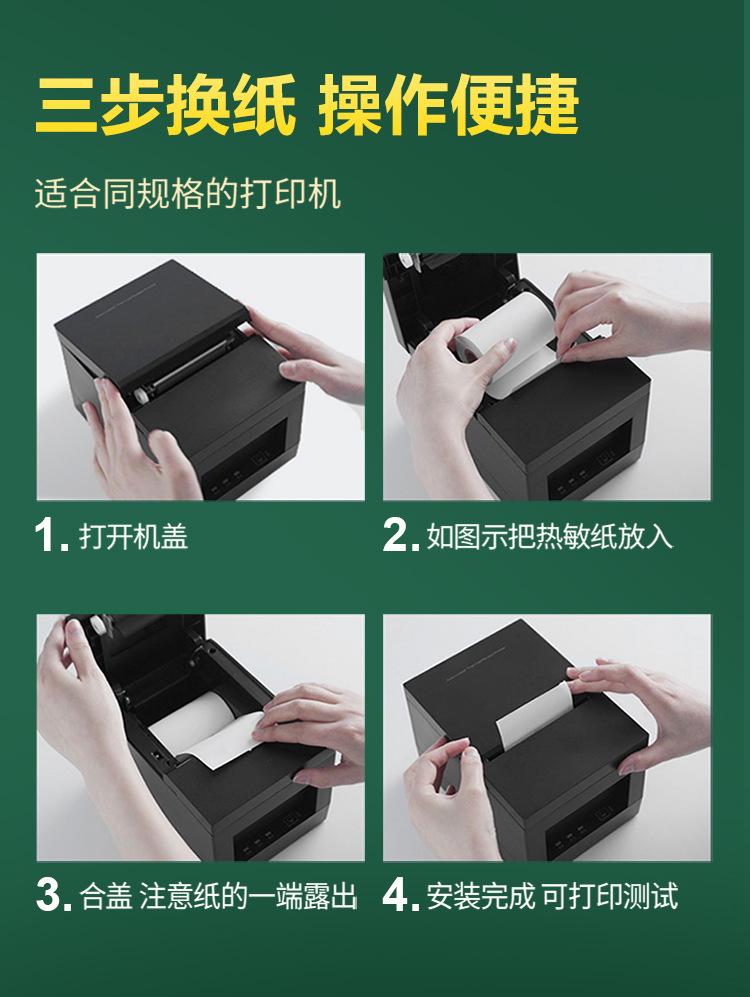 三步换纸 操作便捷

适合同规格的打印机

1. 打开机盖

2. 如图示把热敏纸放入

3. 合盖 注意纸的一端露出

4. 安装完成 可打印测试