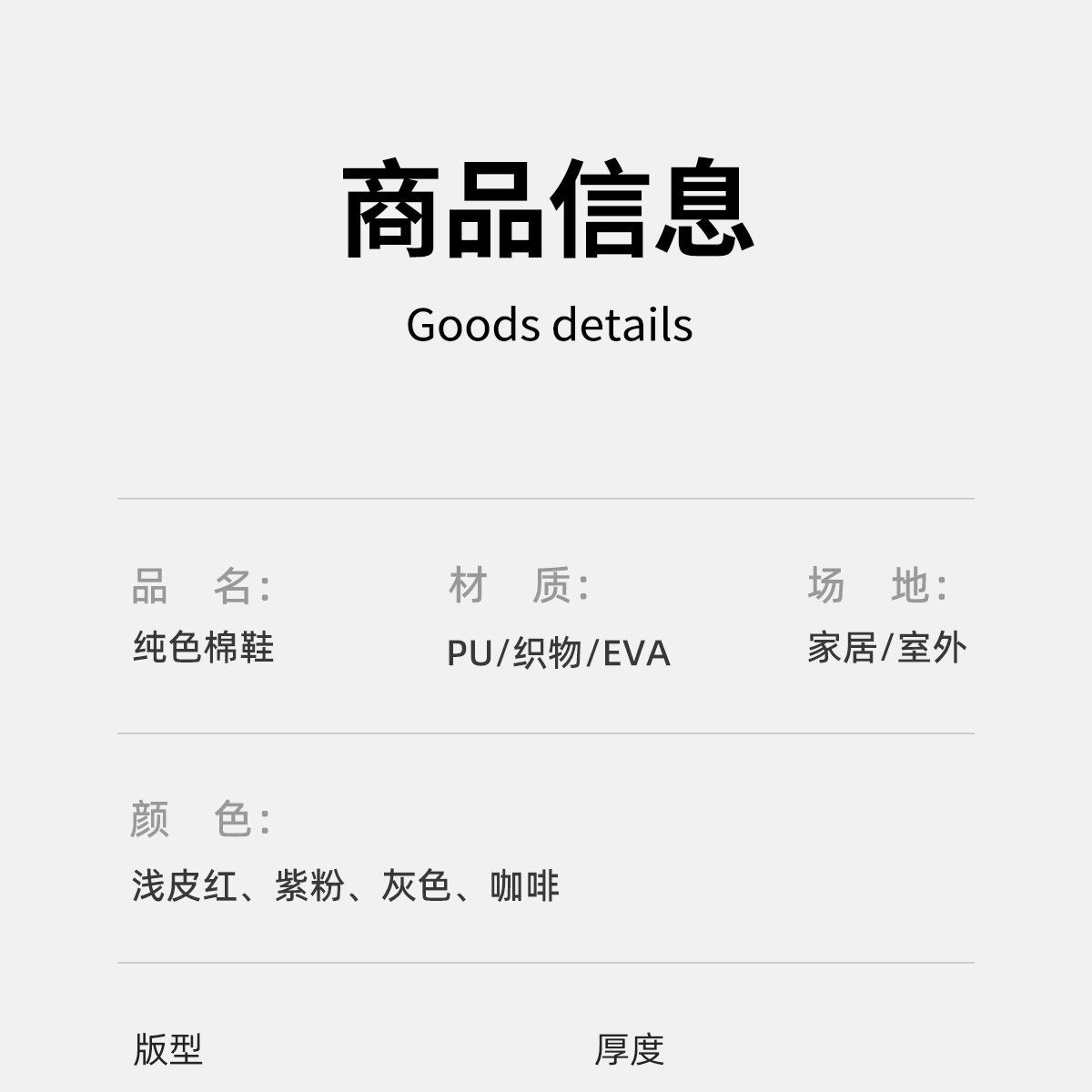 商品信息

Goods details

品　名:
纯色棉鞋

材　质:
PU/织物/EVA

场　地:
家居/室外

颜　色:
浅皮红、紫粉、灰色、咖啡

版型

厚度