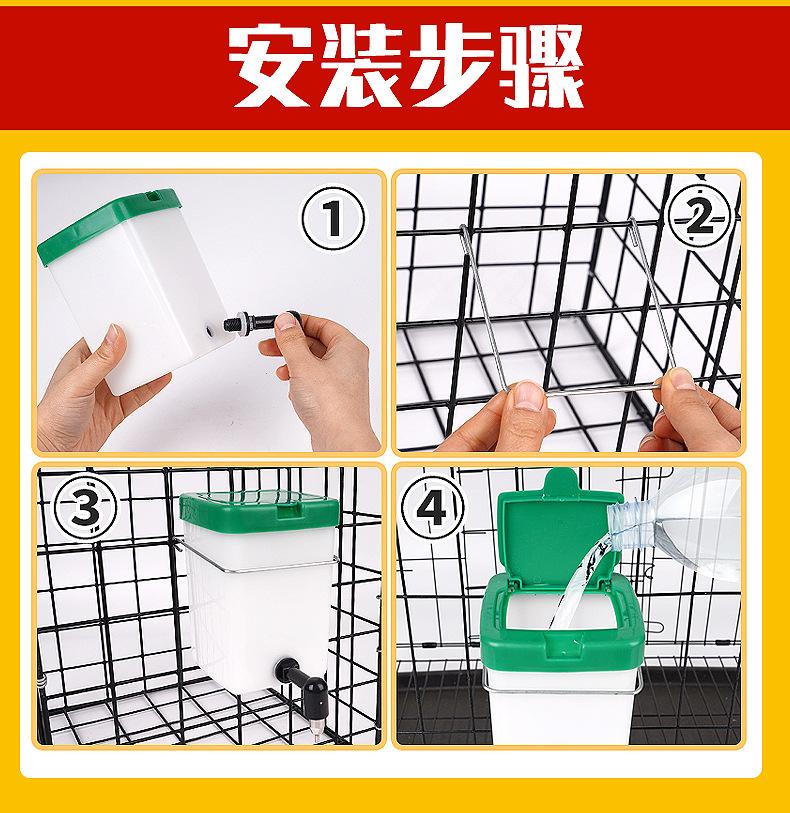 安装步骤

①

②

③

④