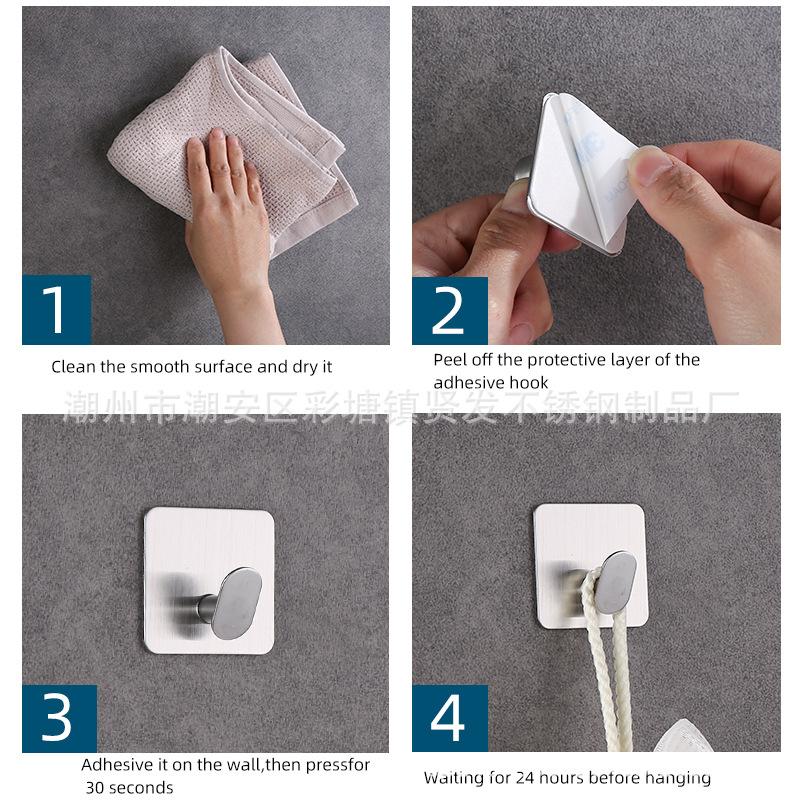 1

Clean the smooth surface and dry it

2

Peel off the protective layer of the adhesive hook

潮州市潮安区彩塘镇贤发不锈钢制品厂

3

Adhesive it on the wall,then pressfor 30 seconds

4

Waiting for 24 hours before hanging