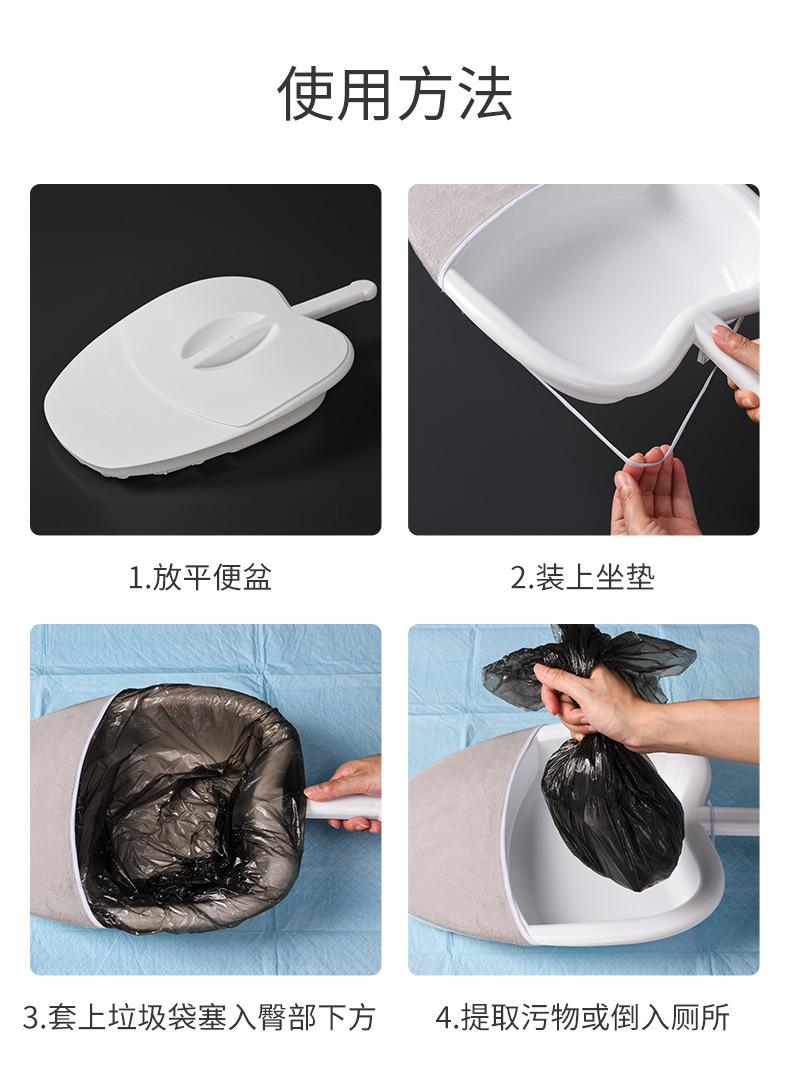 使用方法

1.放平便盆

2.装上坐垫

3.套上垃圾袋塞入臀部下方

4.提取污物或倒入厕所