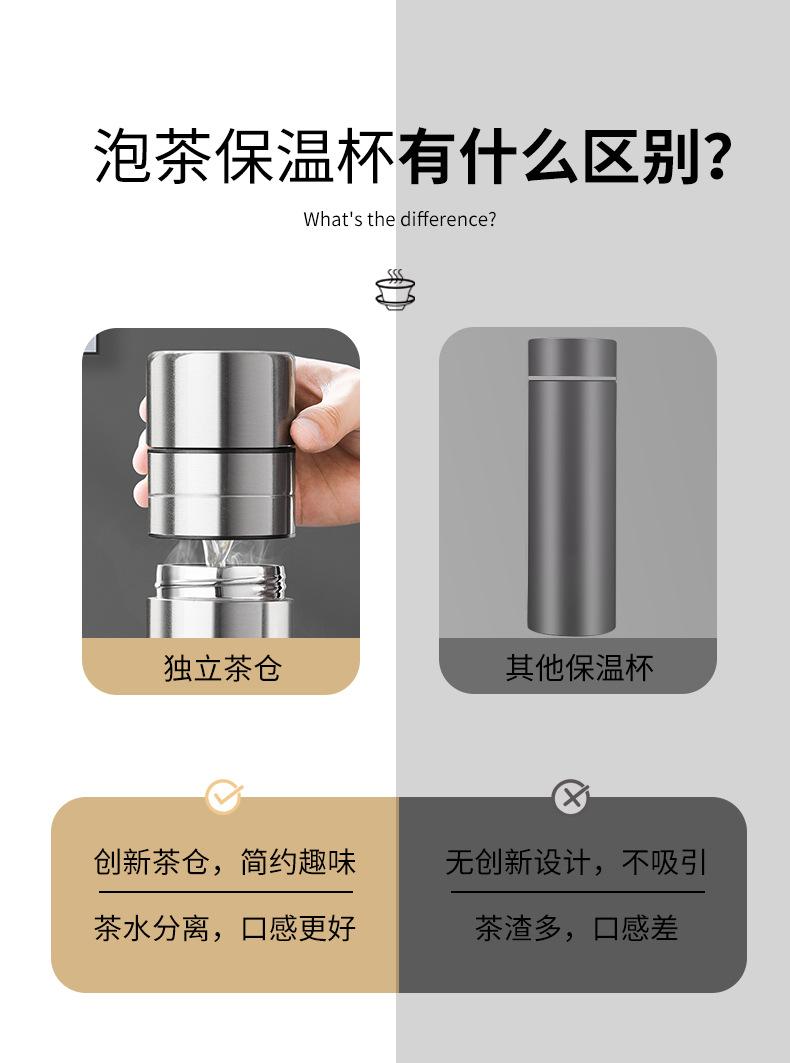 泡茶保温杯有什么区别?

What's the difference?

独立茶仓

其他保温杯

创新茶仓，简约趣味

茶水分离，口感更好

无创新设计，不吸引

茶渣多，口感差