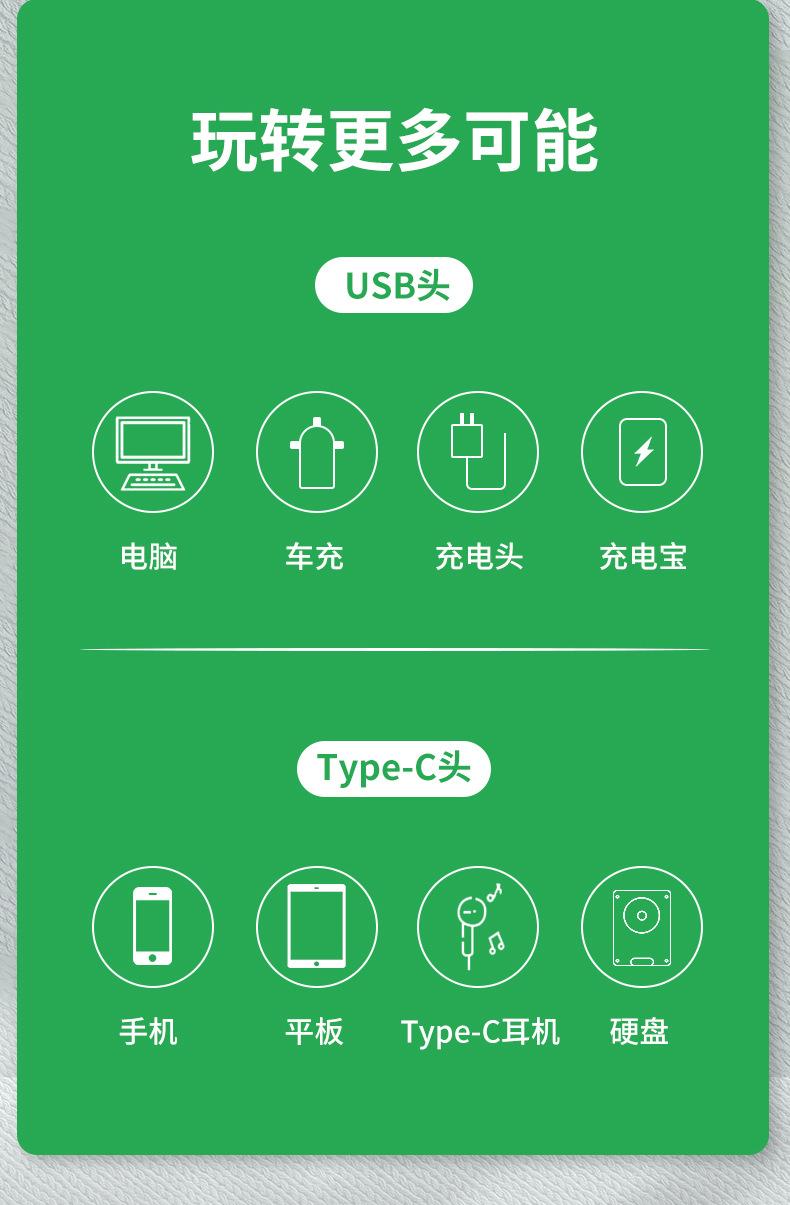 玩转更多可能

USB头

电脑 车充 充电头 充电宝

Type-C头

手机 平板 Type-C耳机 硬盘