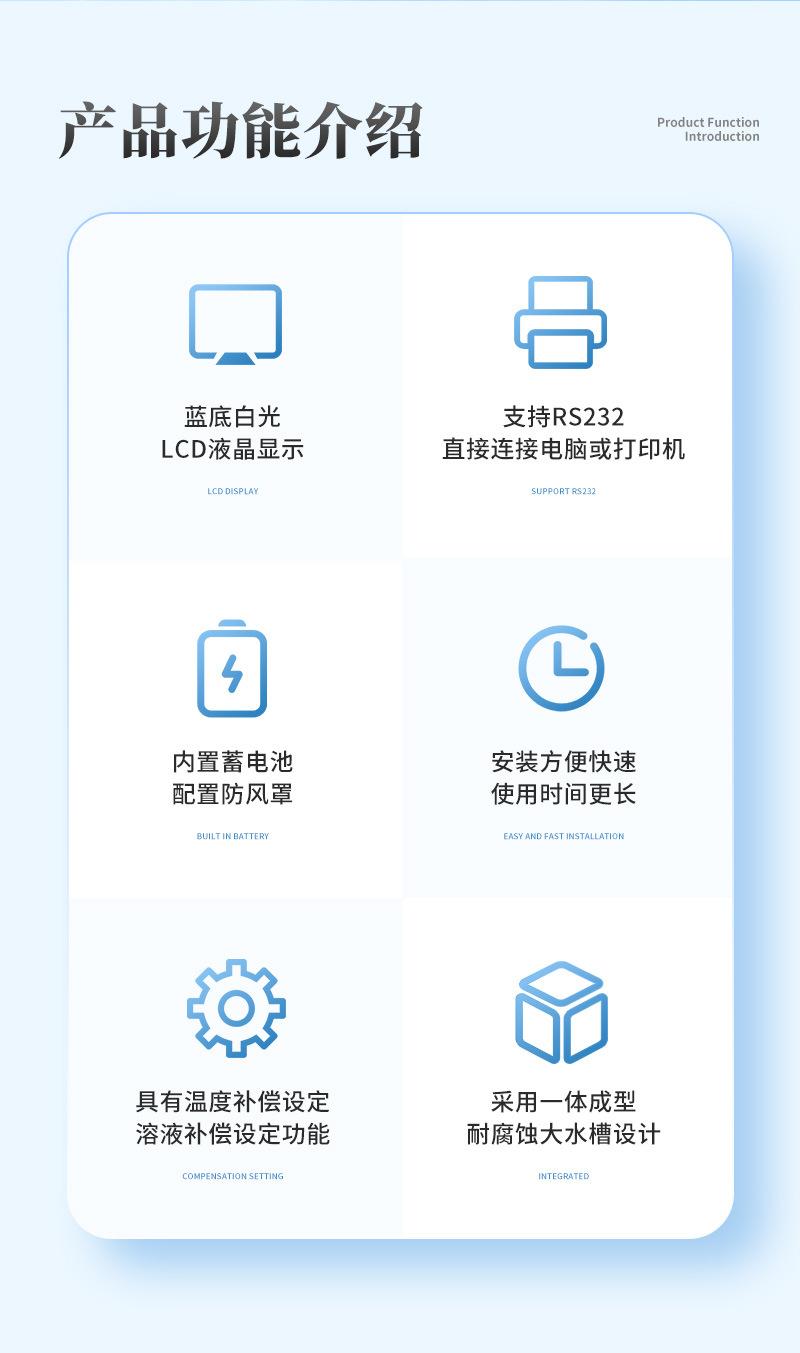 产品功能介绍

Product Function
Introduction

蓝底白光
LCD液晶显示

LCD DISPLAY

支持RS232
直接连接电脑或打印机

SUPPORT RS232

内置蓄电池
配置防风罩

BUILT IN BATTERY

安装方便快速
使用时间更长

EASY AND FAST INSTALLATION

具有温度补偿设定
溶液补偿设定功能

COMPENSATION SETTING

采用一体成型
耐腐蚀大水槽设计

INTEGRATED