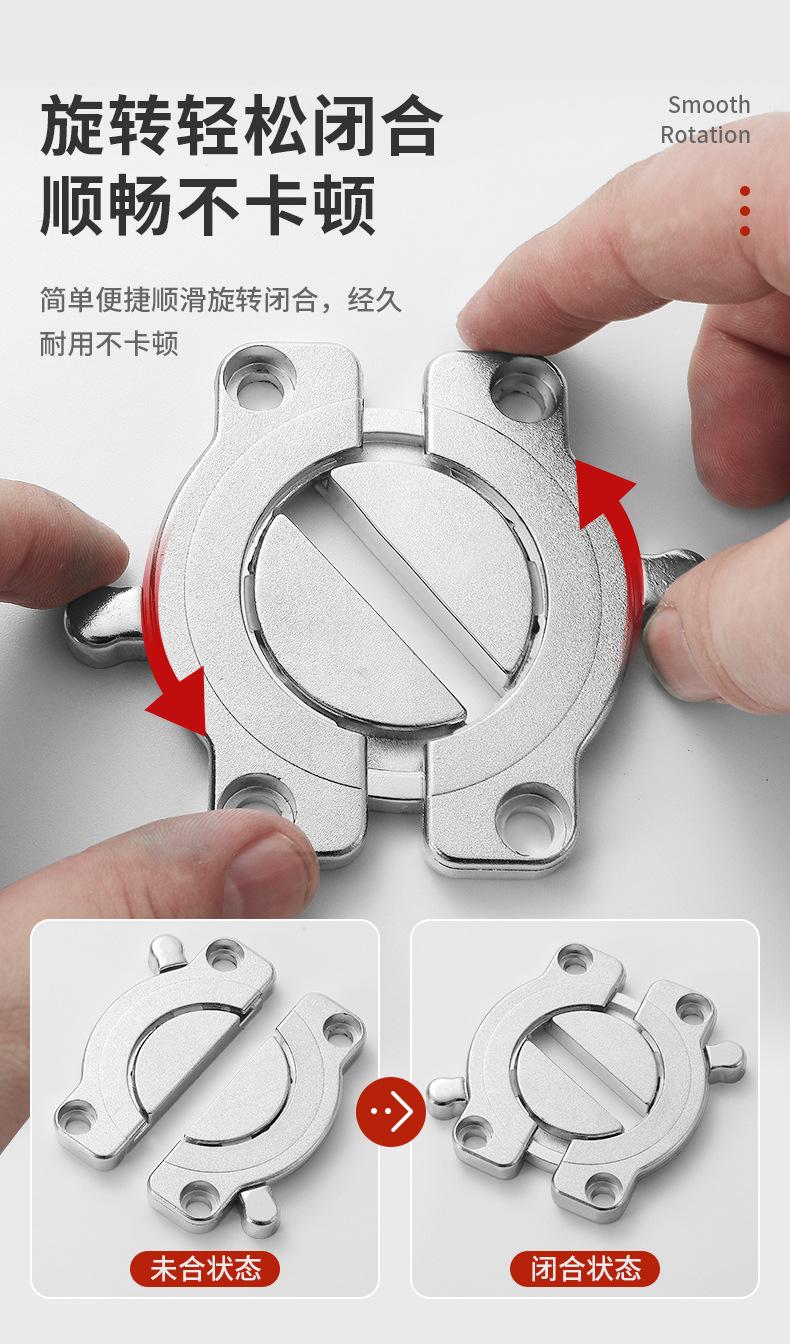 旋转轻松闭合
顺畅不卡顿

Smooth
Rotation

简单便捷顺滑旋转闭合，经久耐用不卡顿

未合状态

闭合状态