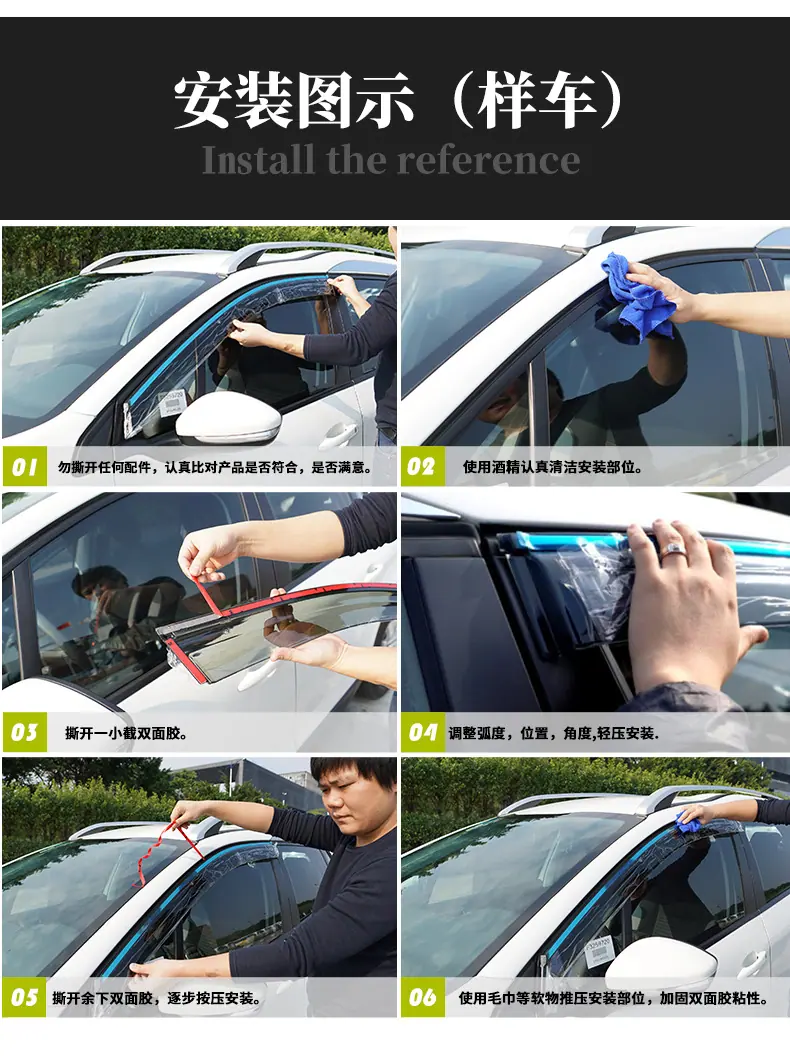 安装图示（样车）
Install the reference

01 勿撕开任何配件，认真比对产品是否符合，是否满意。

02 使用酒精认真清洁安装部位。

03 撕开一小截双面胶。

04 调整弧度，位置，角度,轻压安装.

05 撕开余下双面胶，逐步按压安装。

06 使用毛巾等软物推压安装部位，加固双面胶粘性。