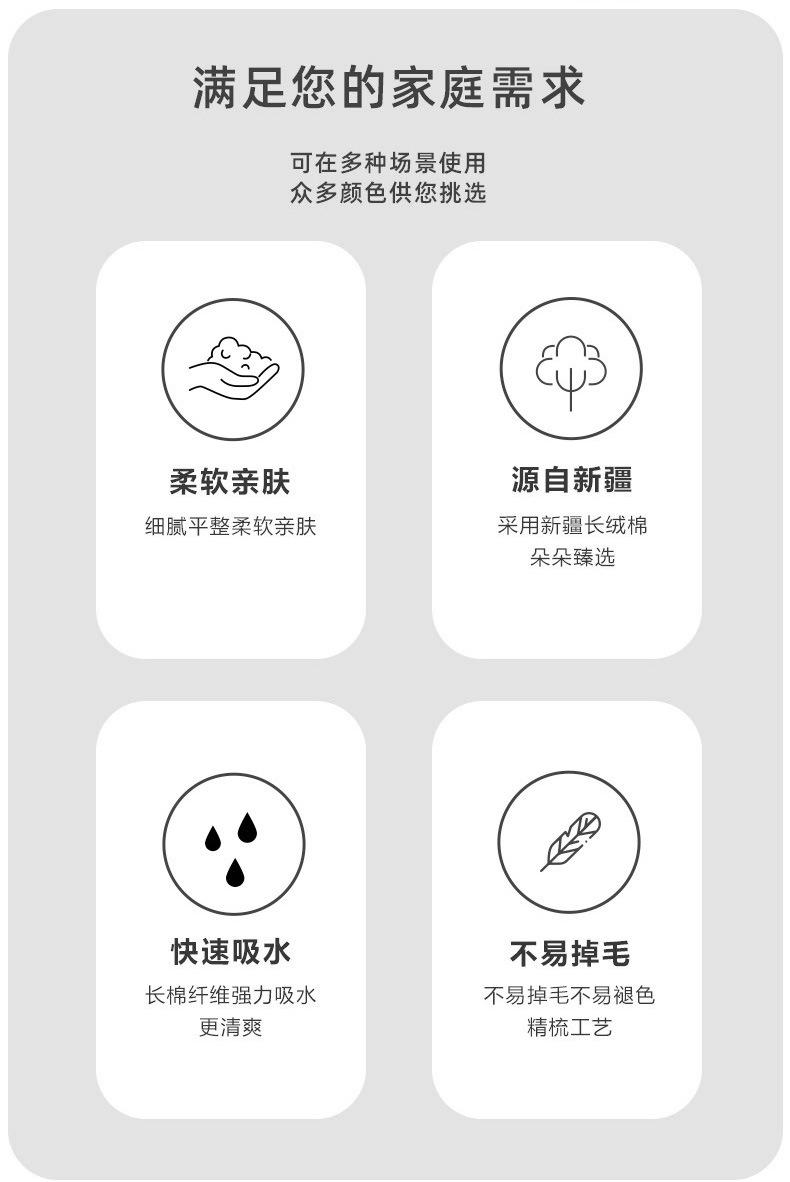 满足您的家庭需求

可在多种场景使用
众多颜色供您挑选

柔软亲肤

细腻平整柔软亲肤

源自新疆

采用新疆长绒棉
朵朵臻选

快速吸水

长棉纤维强力吸水
更清爽

不易掉毛

不易掉毛不易褪色
精梳工艺