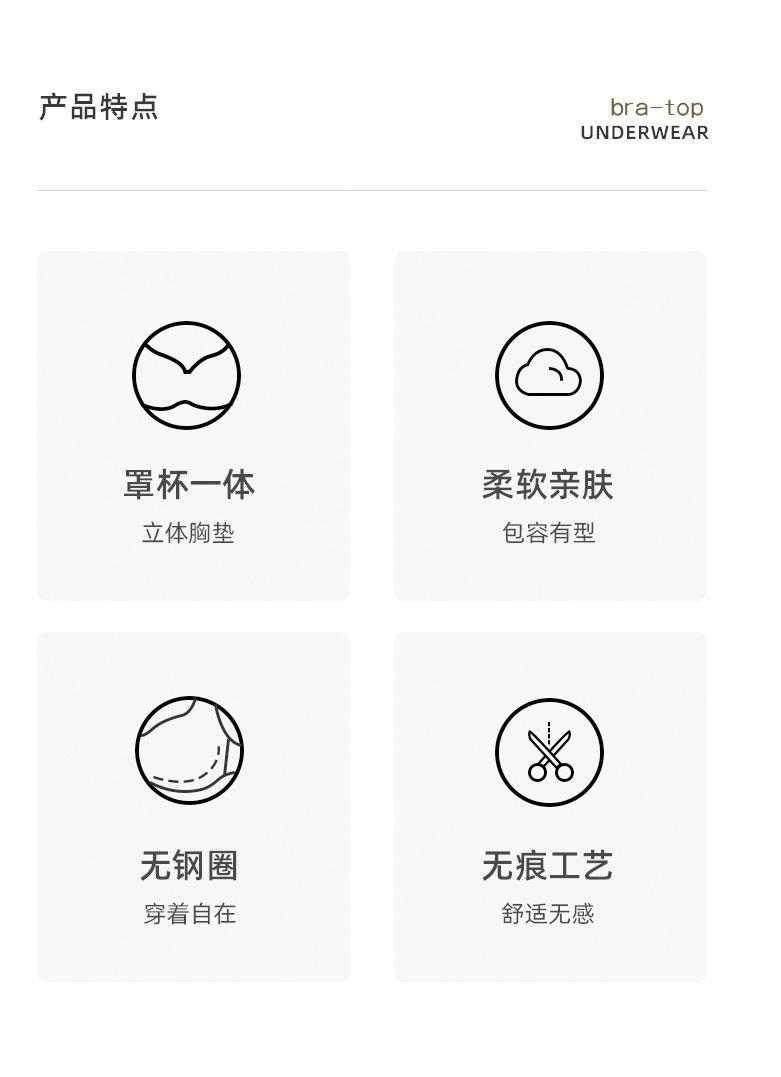 产品特点

bra-top
UNDERWEAR

罩杯一体
立体胸垫

柔软亲肤
包容有型

无钢圈
穿着自在

无痕工艺
舒适无感