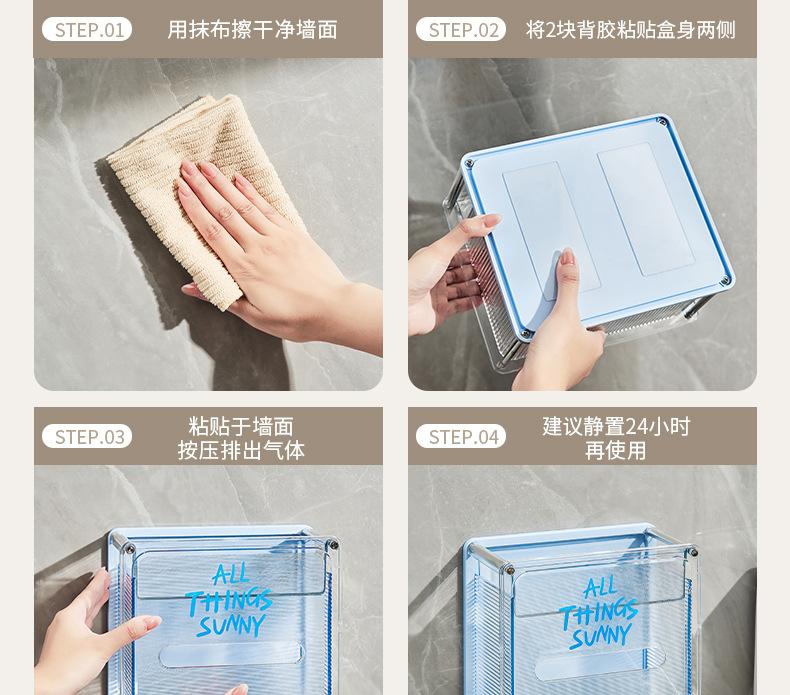 STEP.01 用抹布擦干净墙面

STEP.02 将2块背胶粘贴盒身两侧

STEP.03 粘贴于墙面
按压排出气体

ALL THINGS SUNNY

STEP.04 建议静置24小时
再使用

ALL THINGS SUNNY