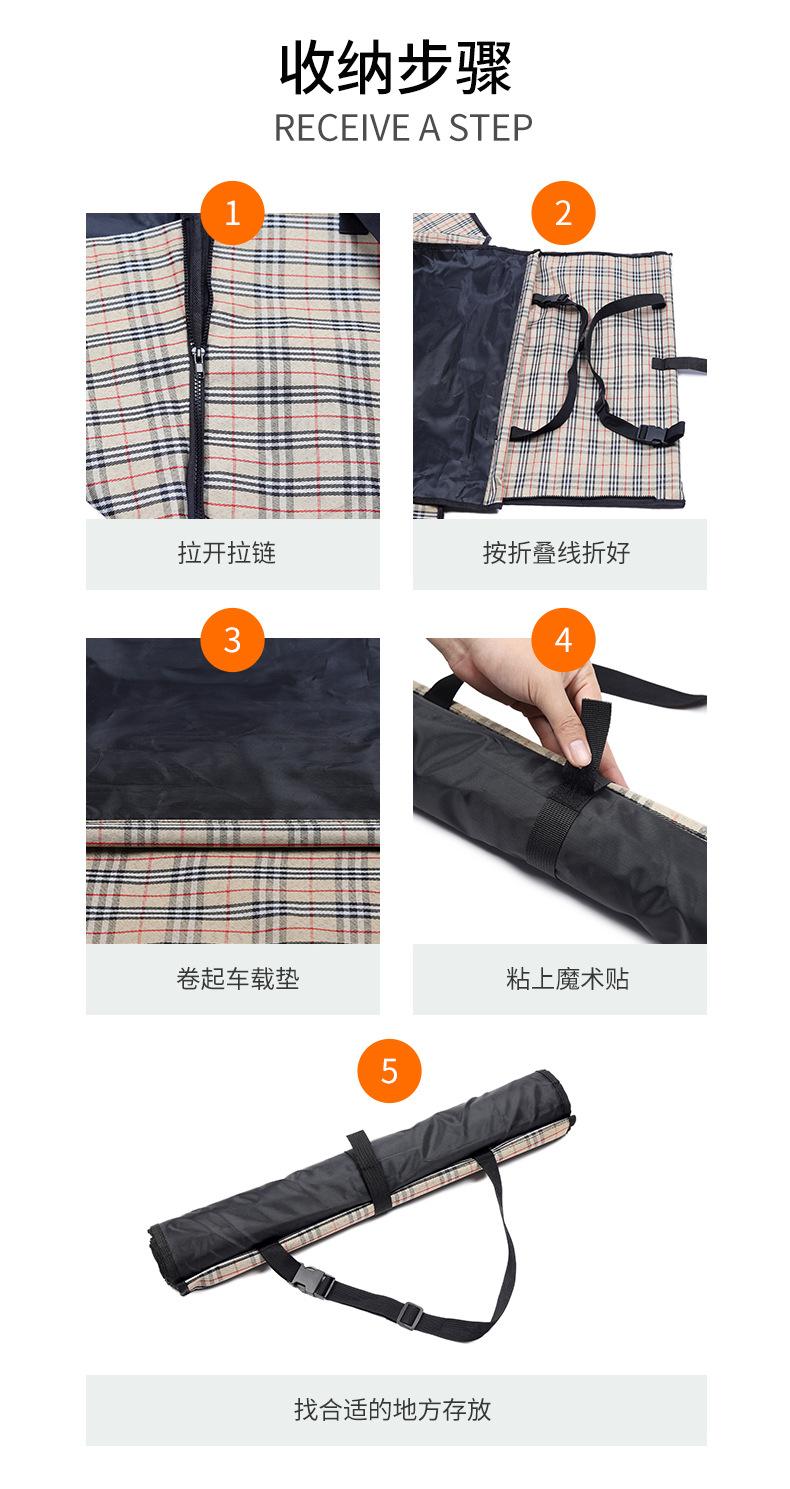 收纳步骤
RECEIVE A STEP

1
拉开拉链

2
按折叠线折好

3
卷起车载垫

4
粘上魔术贴

5
找合适的地方存放