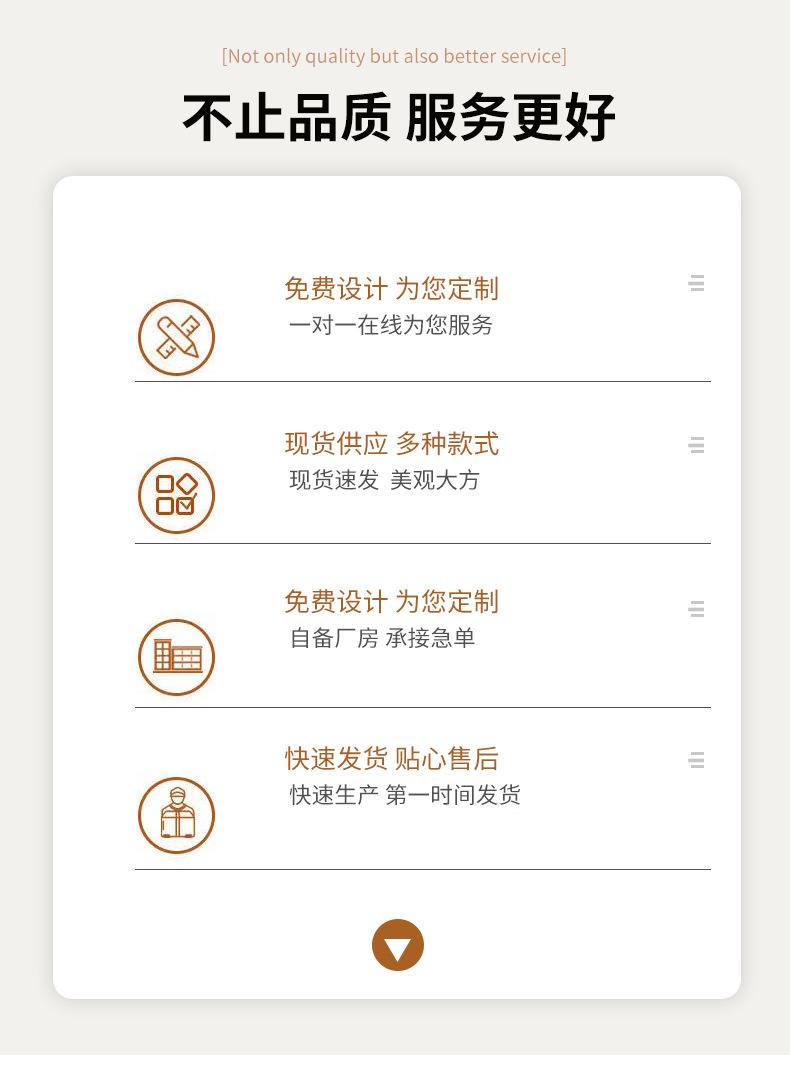 [Not only quality but also better service]

不止品质 服务更好

免费设计 为您定制
一对一在线为您服务

现货供应 多种款式
现货速发 美观大方

免费设计 为您定制
自备厂房 承接急单

快速发货 贴心售后
快速生产 第一时间发货