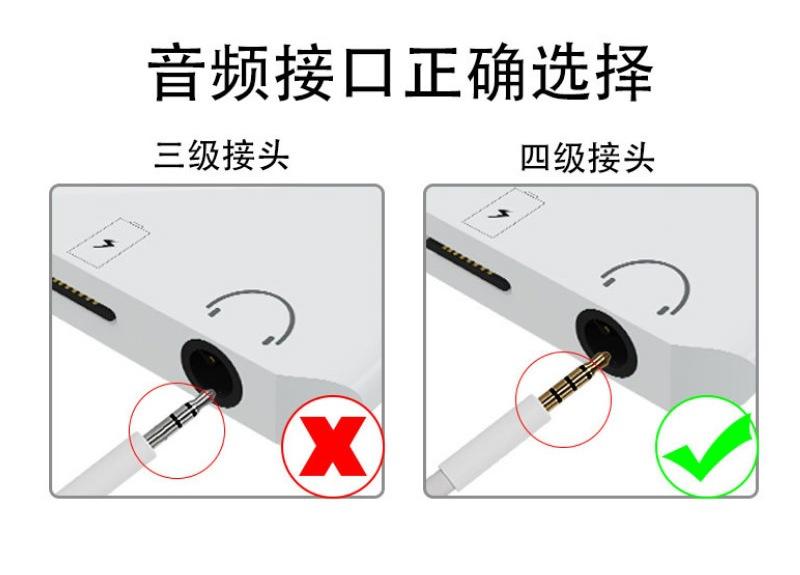 音频接口正确选择

三级接头

四级接头