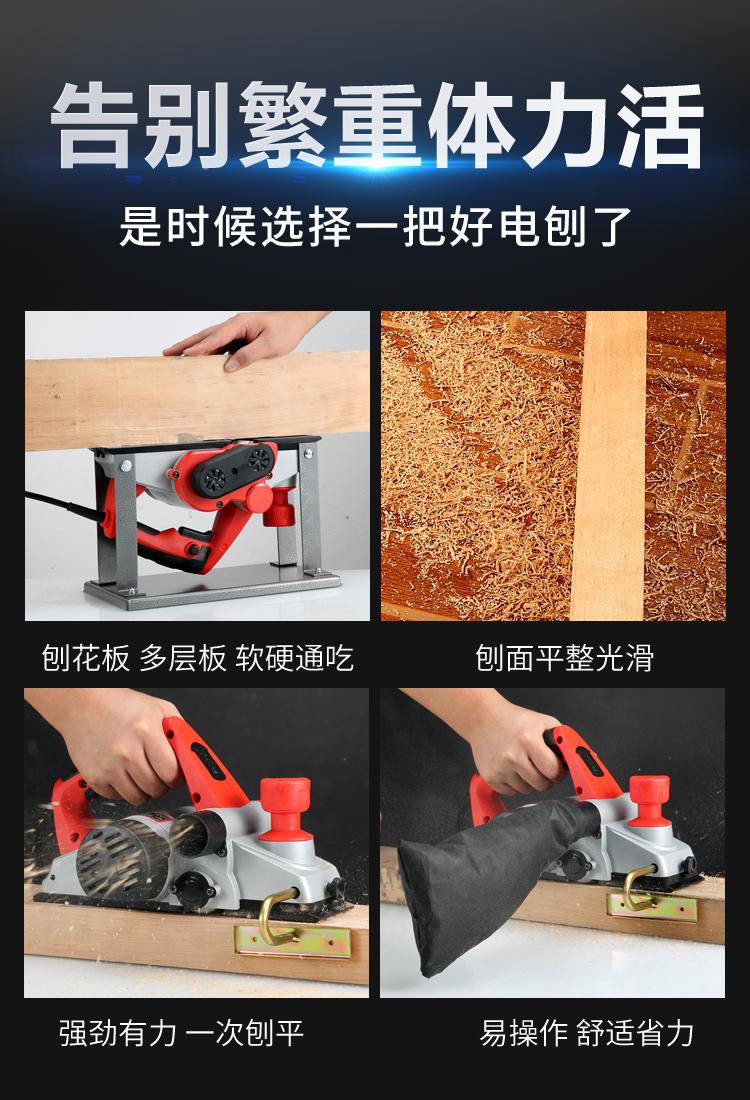 告别繁重体力活

是时候选择一把好电刨了

刨花板 多层板 软硬通吃

刨面平整光滑

强劲有力 一次刨平

易操作 舒适省力