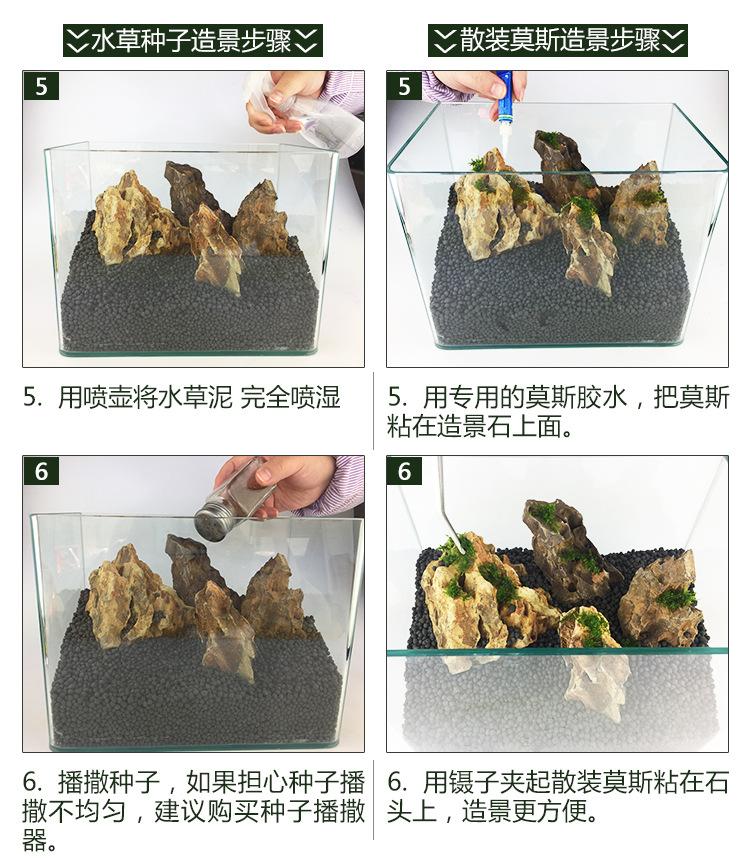 水草种子造景步骤

5

5. 用喷壶将水草泥 完全喷湿

6

6. 播撒种子，如果担心种子播撒不均匀，建议购买种子播撒器。

散装莫斯造景步骤

5

5. 用专用的莫斯胶水，把莫斯粘在造景石上面。

6

6. 用镊子夹起散装莫斯粘在石头上，造景更方便。