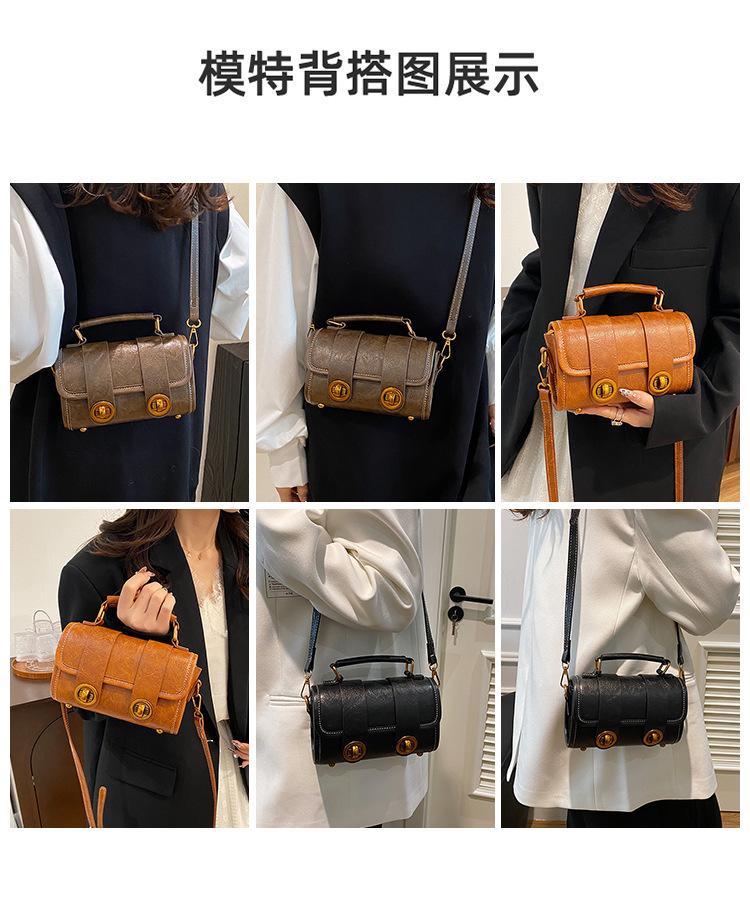 模特背搭图展示