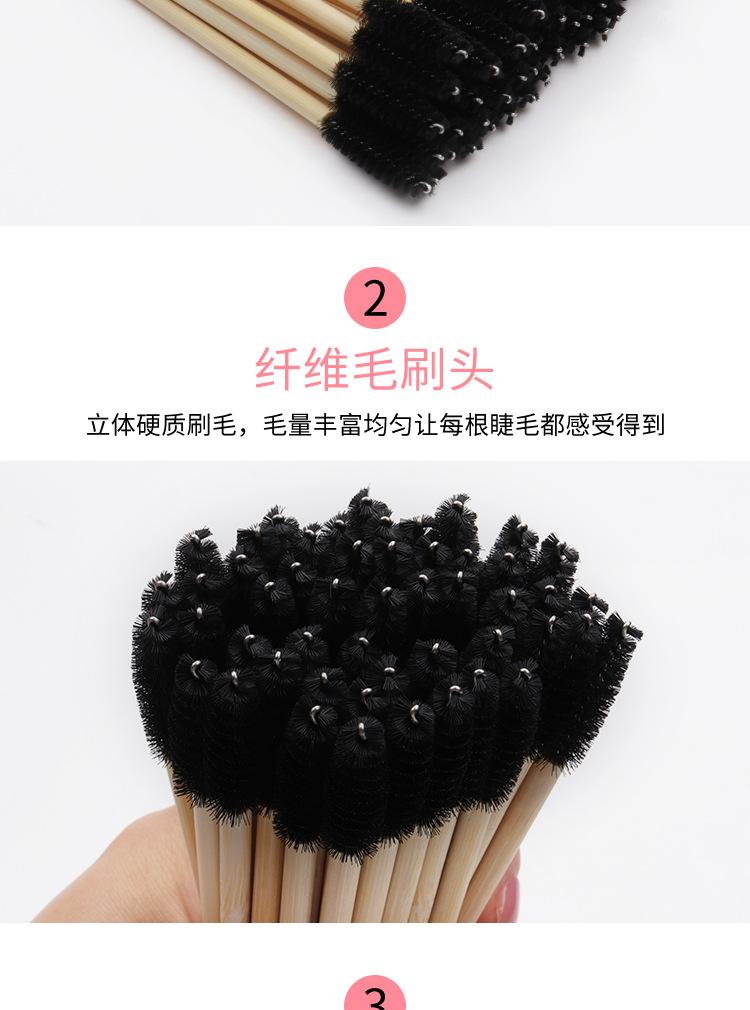 2

纤维毛刷头

立体硬质刷毛，毛量丰富均匀让每根睫毛都感受得到

3