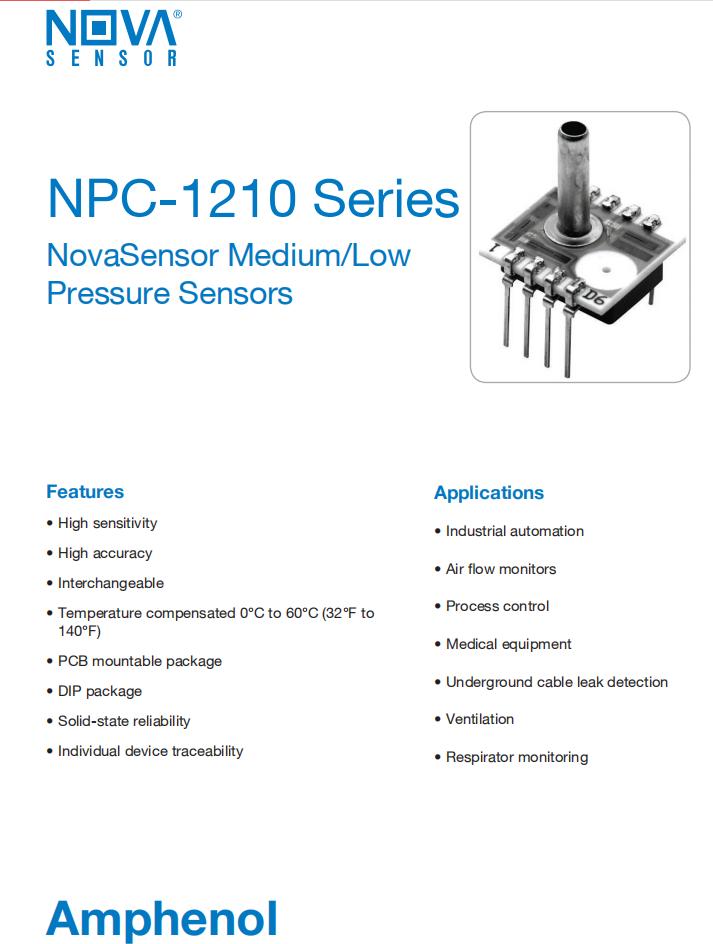 NOVA®
SENSOR

NPC-1210 Series

NovaSensor Medium/Low Pressure Sensors

D6

Features

• High sensitivity
• High accuracy
• Interchangeable
• Temperature compensated 0°C to 60°C (32°F to 140°F)
• PCB mountable package
• DIP package
• Solid-state reliability
• Individual device traceability

Applications

• Industrial automation
• Air flow monitors
• Process control
• Medical equipment
• Underground cable leak detection
• Ventilation
• Respirator monitoring

Amphenol