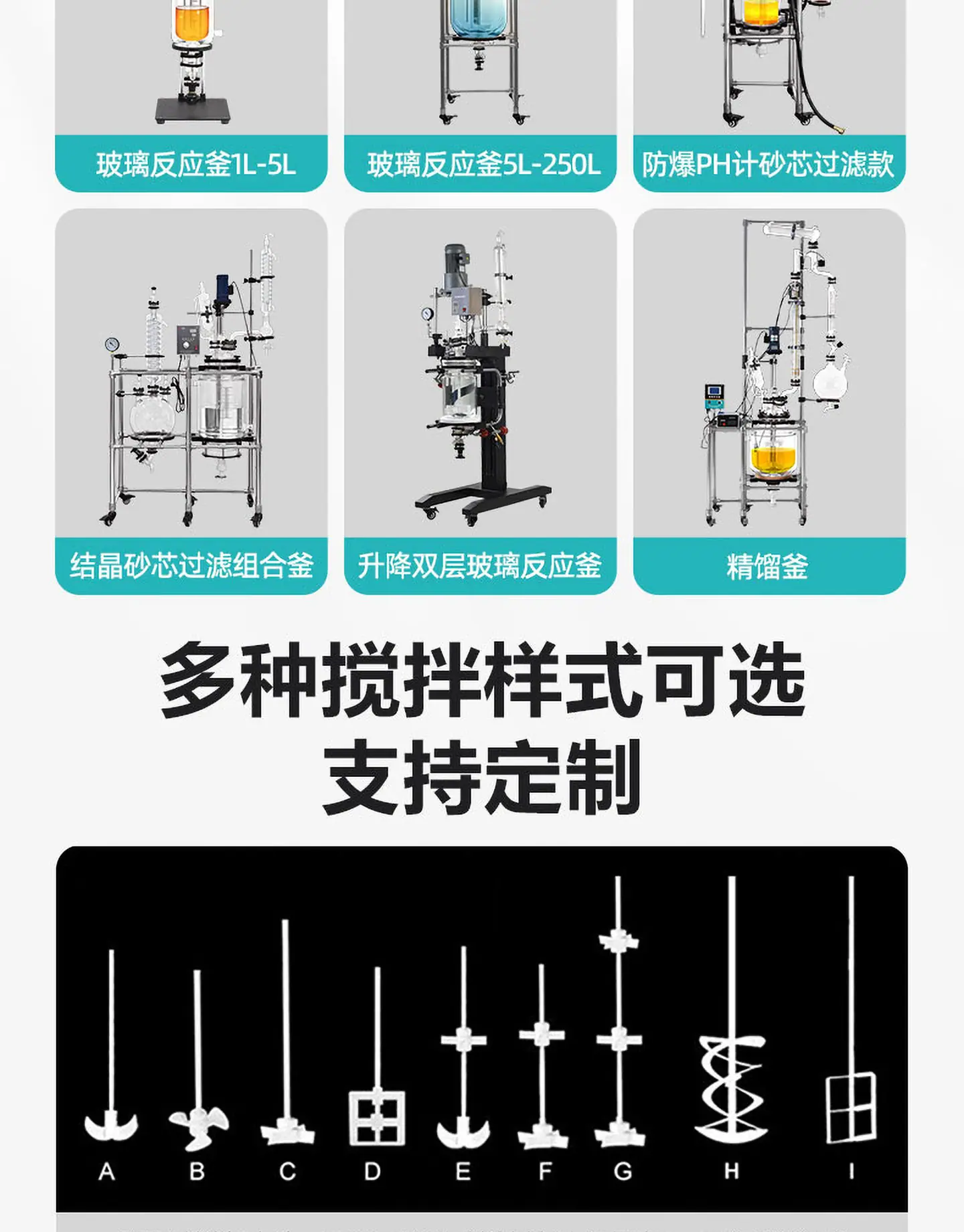 玻璃反应釜1L-5L

玻璃反应釜5L-250L

防爆PH计砂芯过滤款

结晶砂芯过滤组合釜

升降双层玻璃反应釜

精馏釜

多种搅拌样式可选
支持定制

A B C D E F G H I