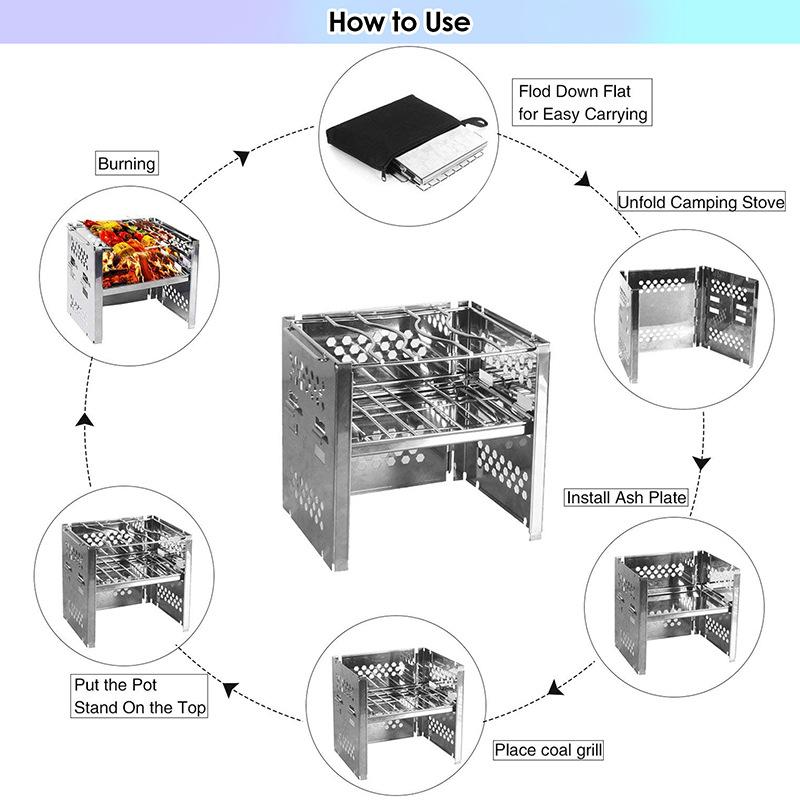 How to Use

Flod Down Flat for Easy Carrying

Unfold Camping Stove

Install Ash Plate

Place coal grill

Put the Pot Stand On the Top

Burning