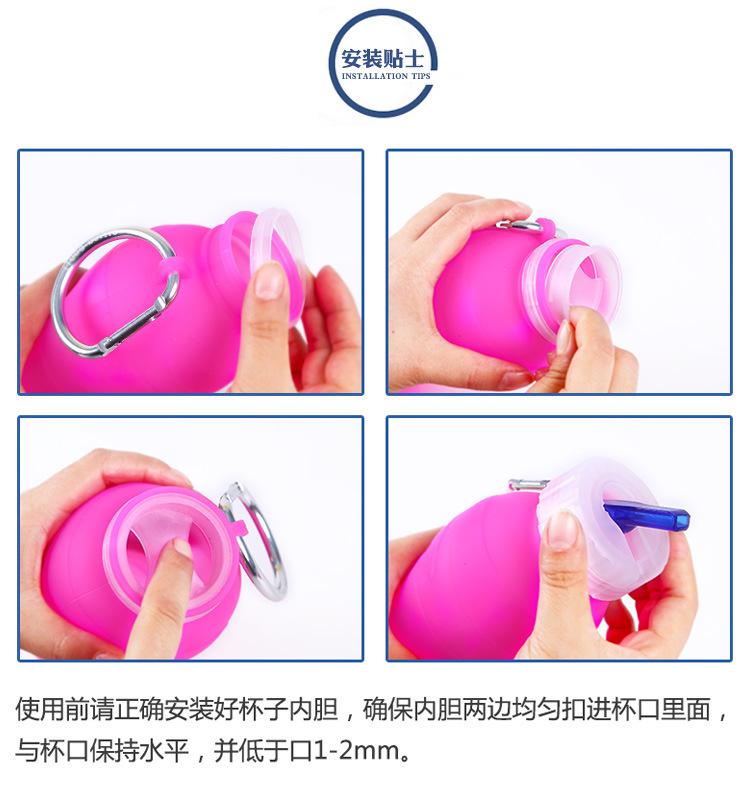 安装贴士
INSTALLATION TIPS

使用前请正确安装好杯子内胆，确保内胆两边均匀扣进杯口里面，与杯口保持水平，并低于口1-2mm。