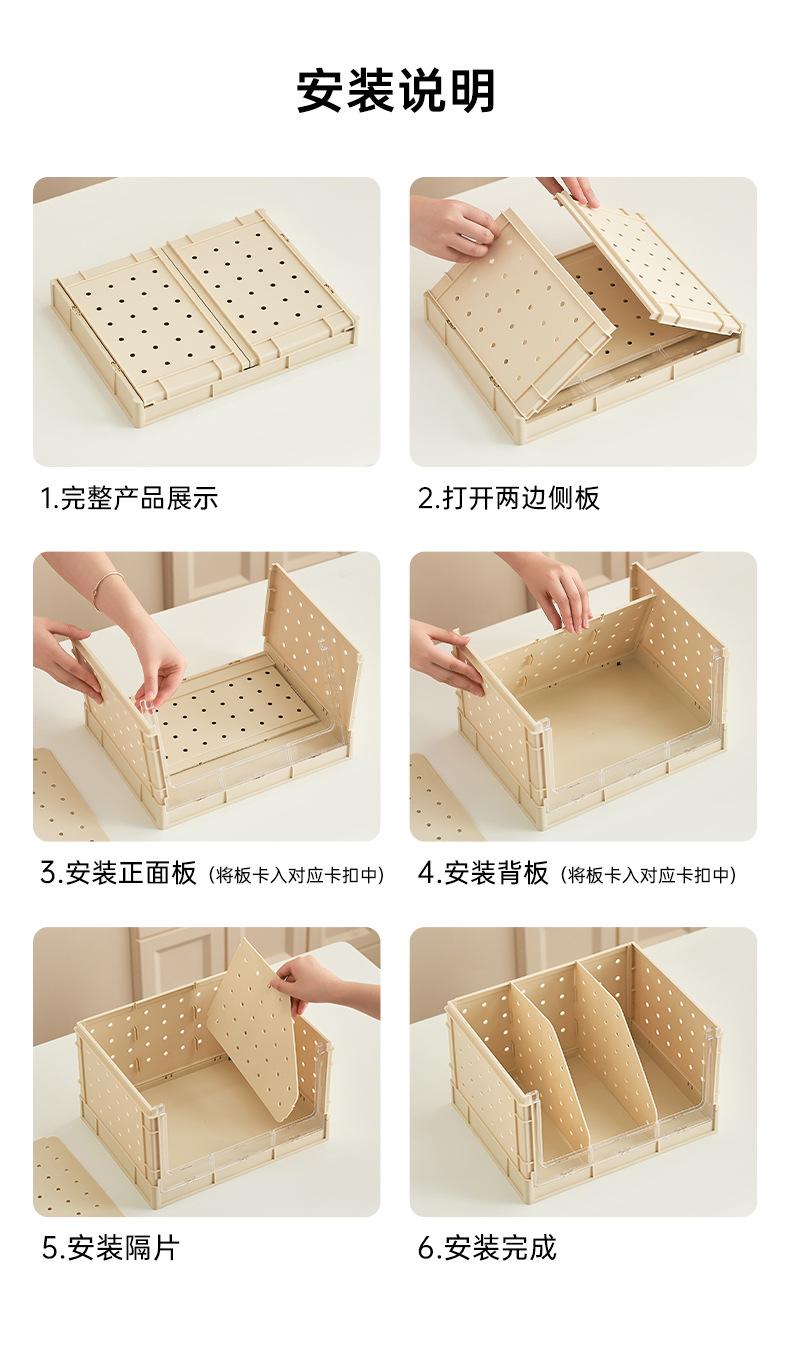 安装说明

1.完整产品展示

2.打开两边侧板

3.安装正面板（将板卡入对应卡扣中）

4.安装背板（将板卡入对应卡扣中）

5.安装隔片

6.安装完成