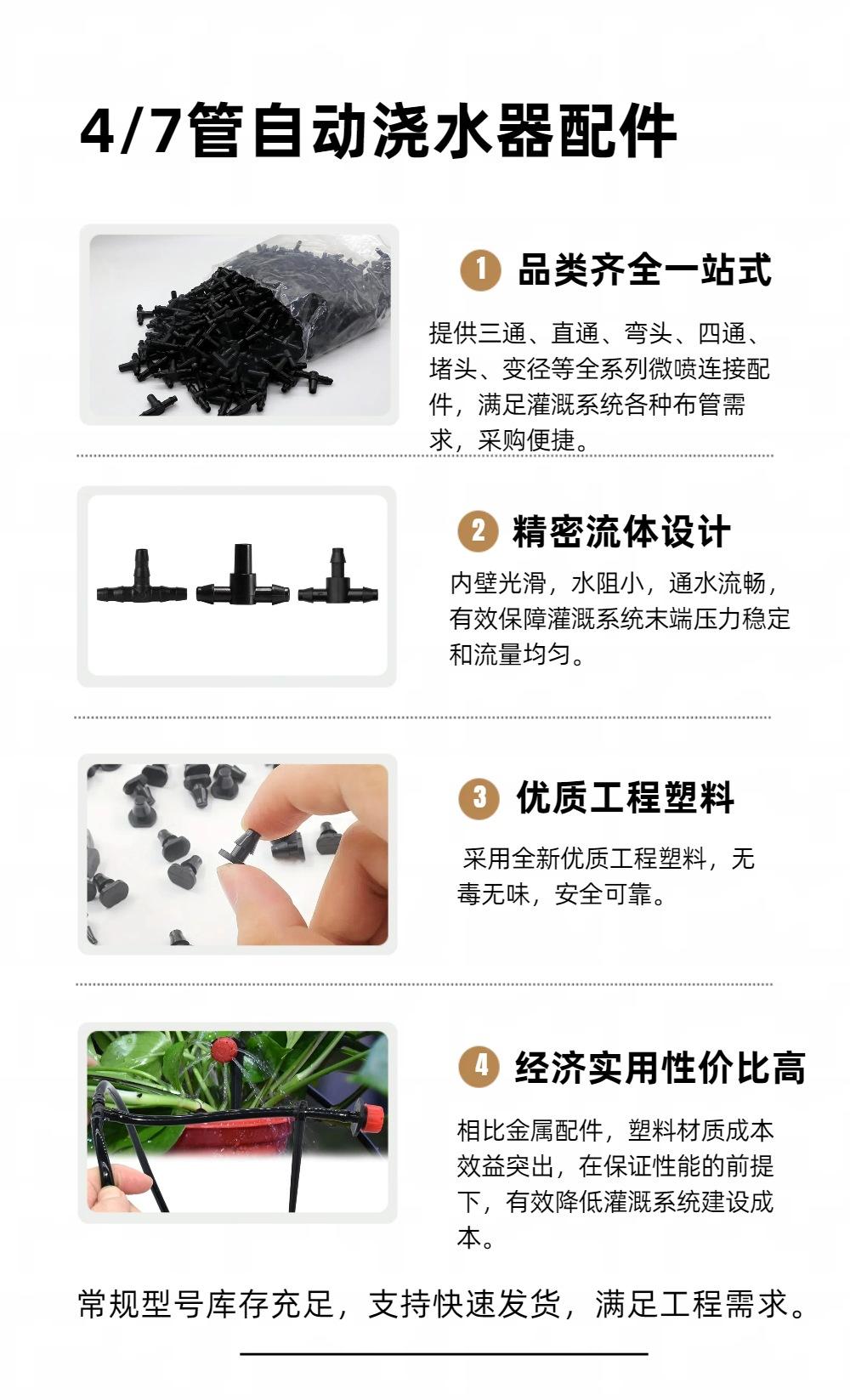 4/7管自动浇水器配件

1 品类齐全一站式

提供三通、直通、弯头、四通、堵头、变径等全系列微喷连接配件，满足灌溉系统各种布管需求，采购便捷。

2 精密流体设计

内壁光滑，水阻小，通水流畅，有效保障灌溉系统末端压力稳定和流量均匀。

3 优质工程塑料

采用全新优质工程塑料，无毒无味，安全可靠。

4 经济实用性价比高

相比金属配件，塑料材质成本效益突出，在保证性能的前提下，有效降低灌溉系统建设成本。

常规型号库存充足，支持快速发货，满足工程需求。