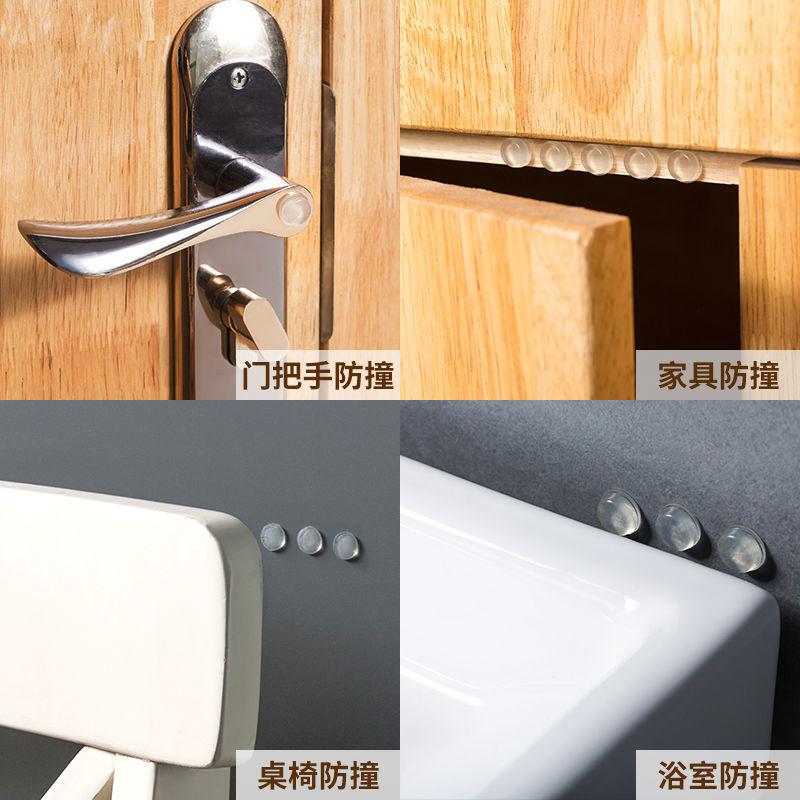 门把手防撞

家具防撞

桌椅防撞

浴室防撞