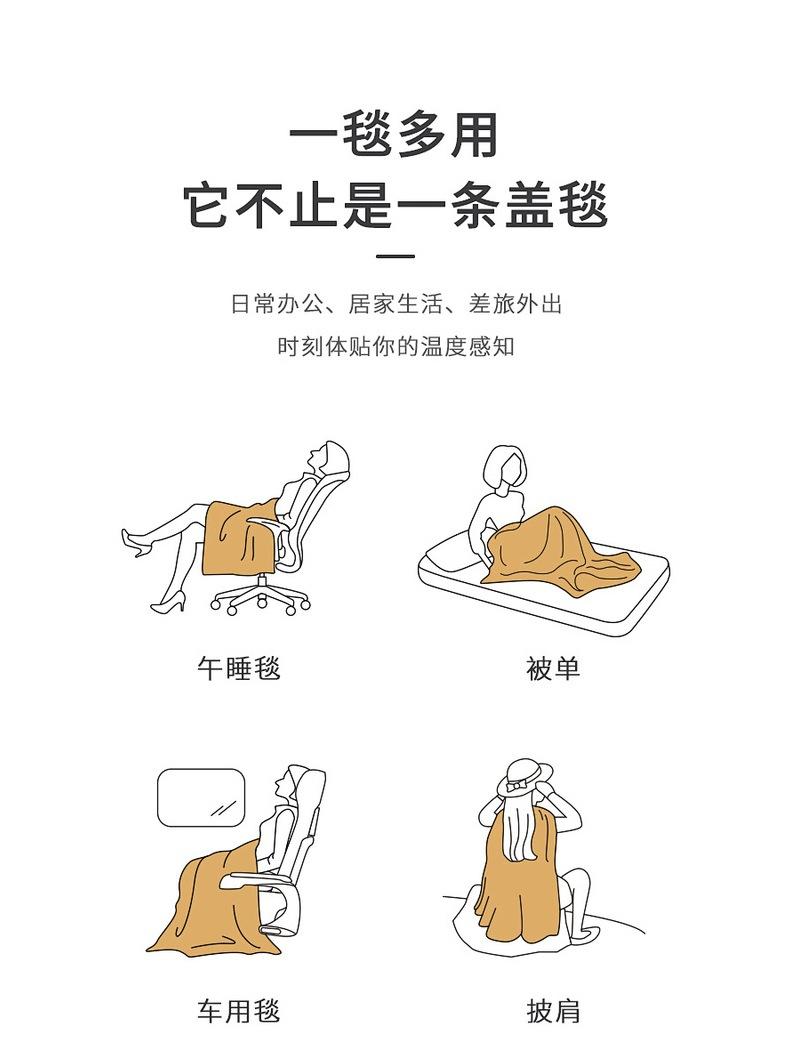 一毯多用
它不止是一条盖毯

日常办公、居家生活、差旅外出
时刻体贴你的温度感知

午睡毯

被单

车用毯

披肩